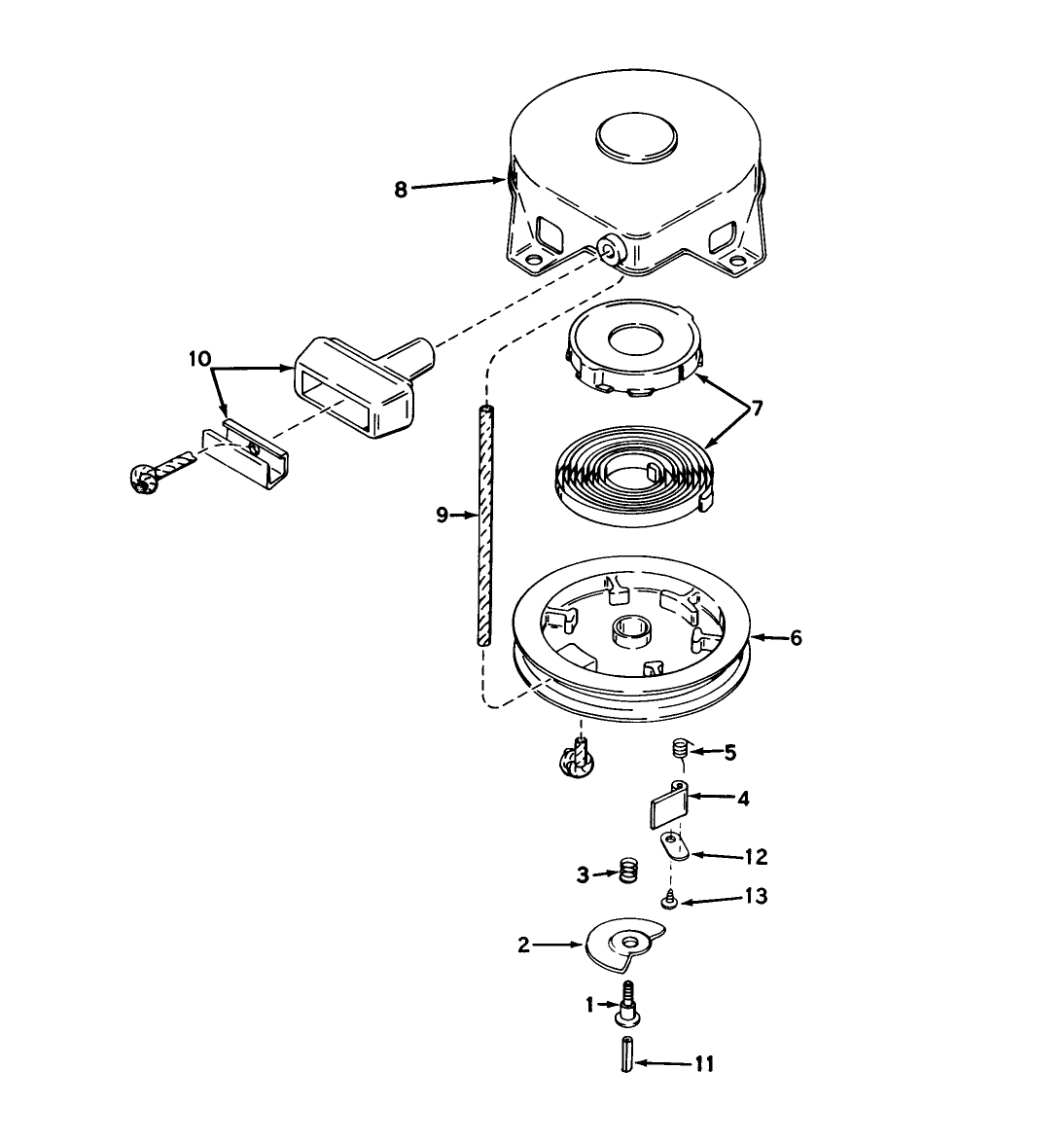 8
10
7
9
6
5
4
12
3
13
2
1
11