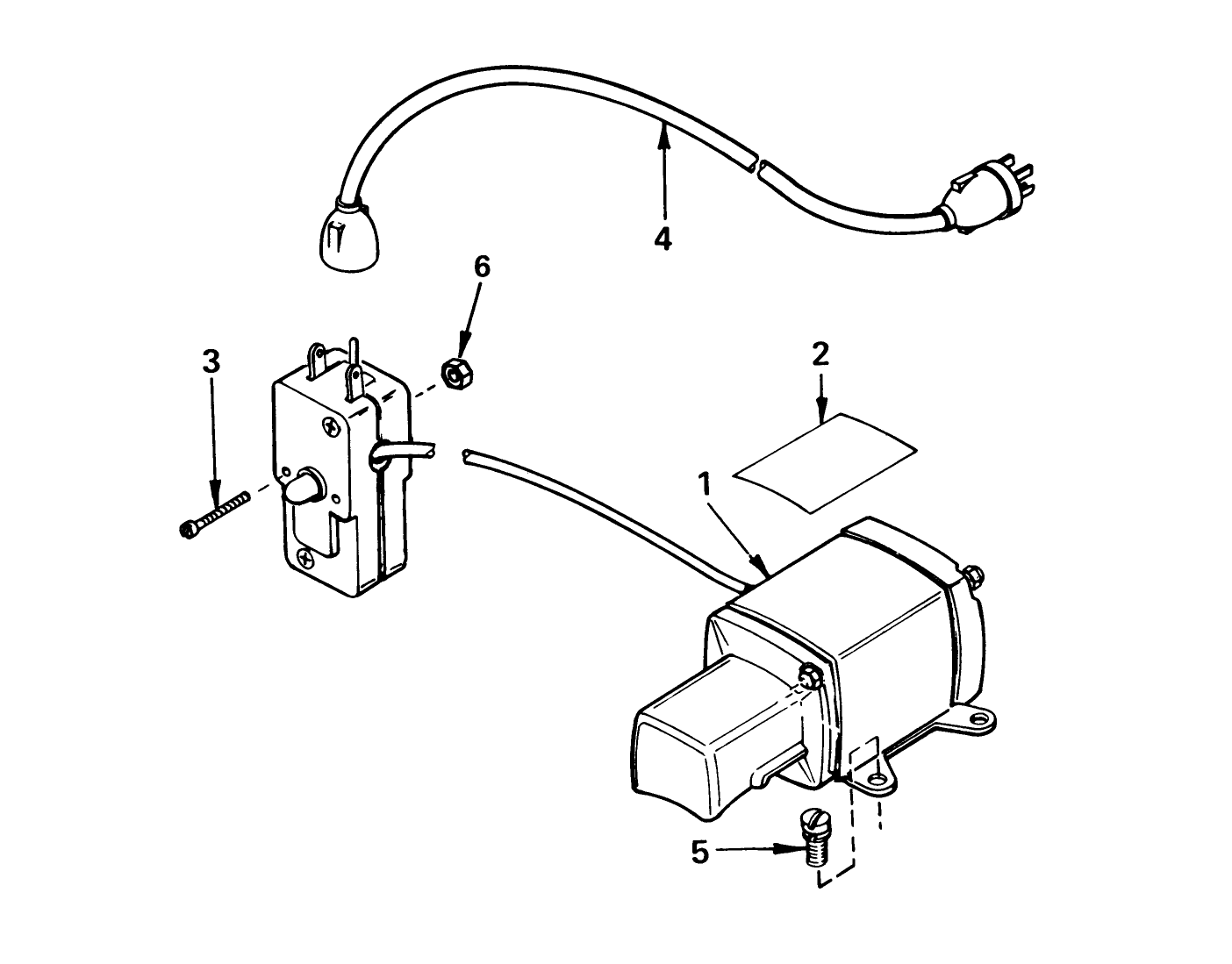 4
6
3
2
1
5