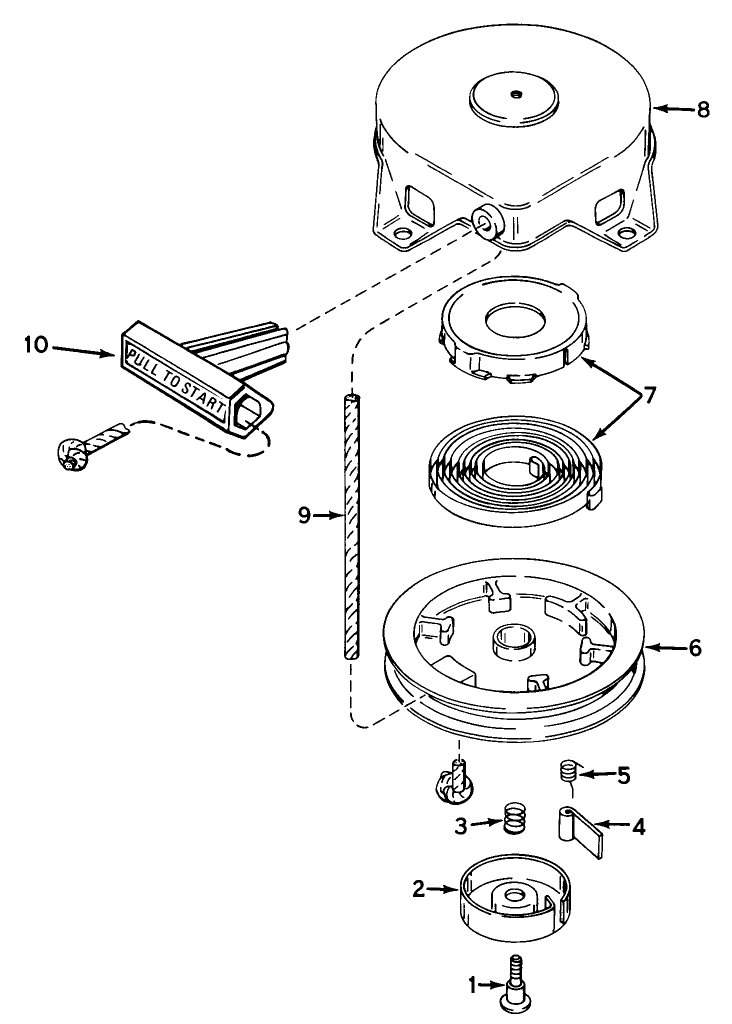 8
10
PULL TO START
7
9
6
5
3
4
2
1