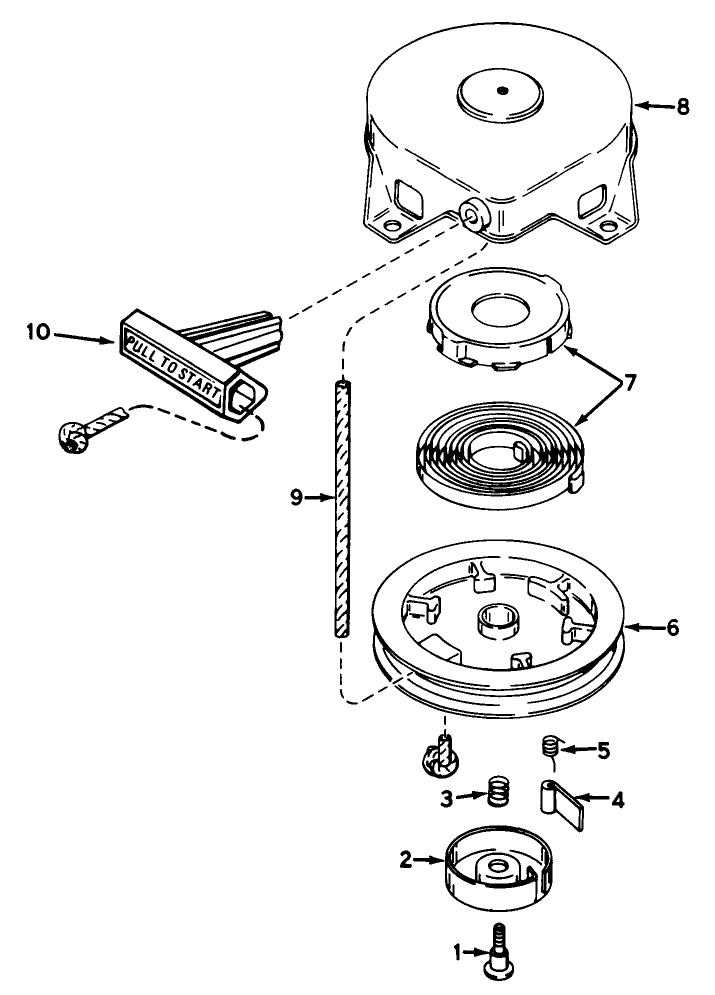 8
10
PULL TO START
7
9
6
5
3
4
2
1