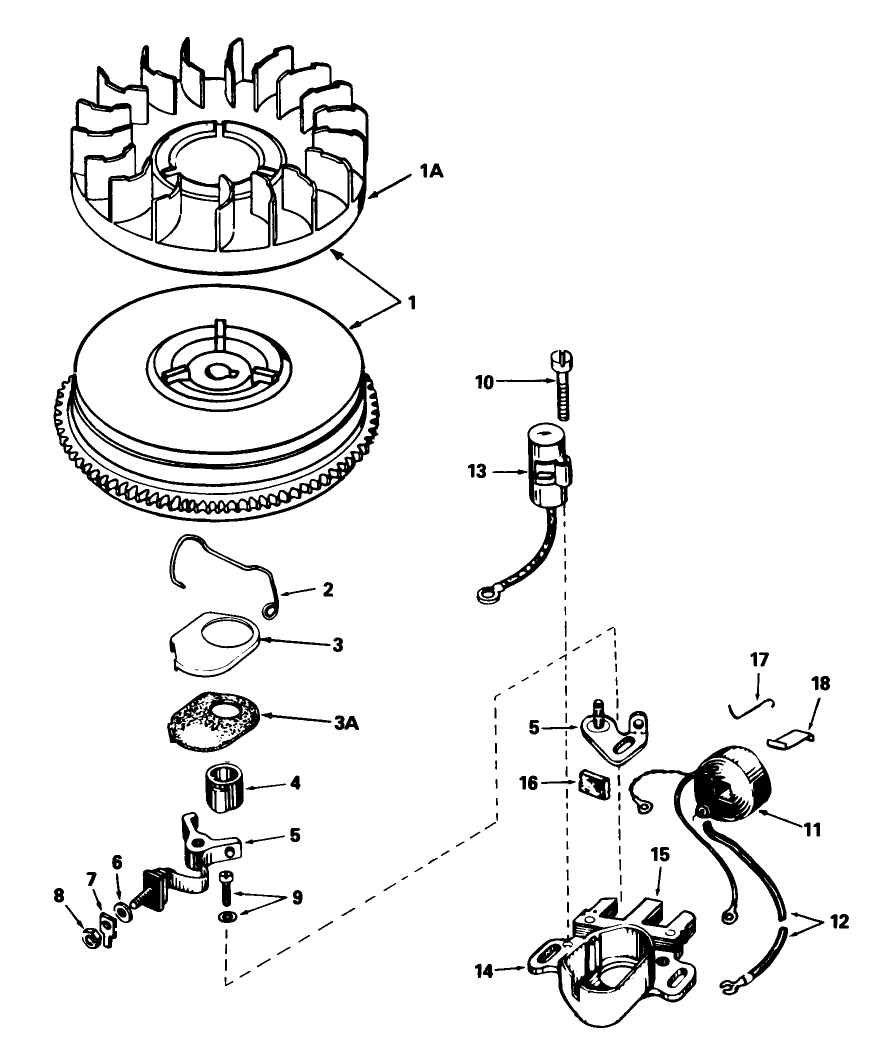 1A
1
10
13
2
3
3A
4
5
6
7
8
9
17
18
5
16
11
15
12
14