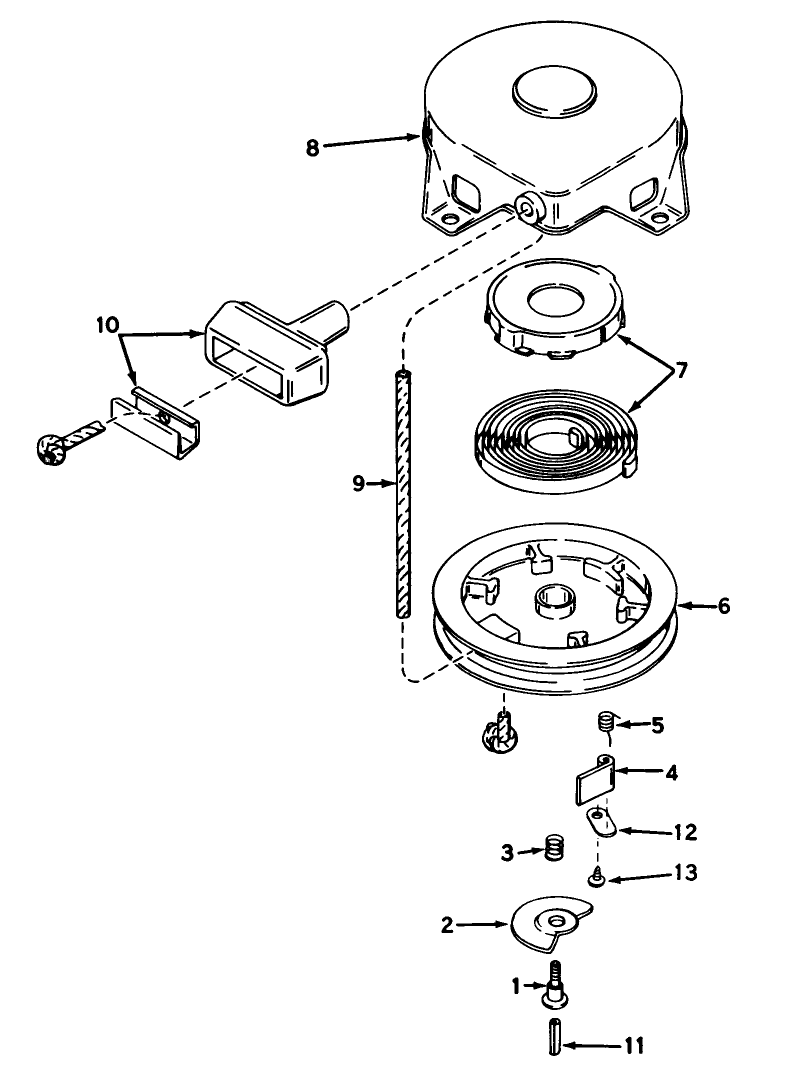 8
10
7
9
6
5
4
12
3
13
2
1
11