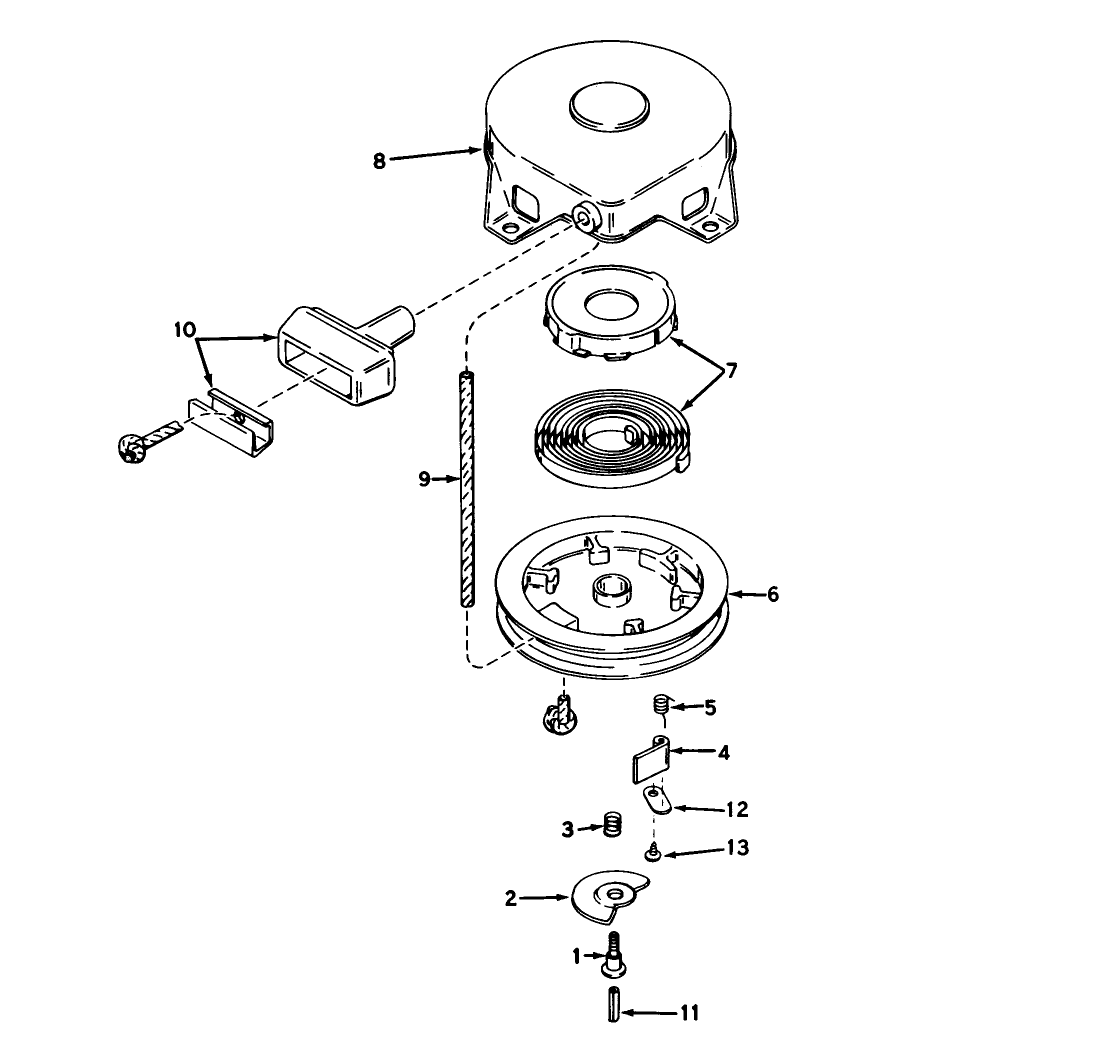 8
10
7
9
6
5
4
12
3
13
2
1
11