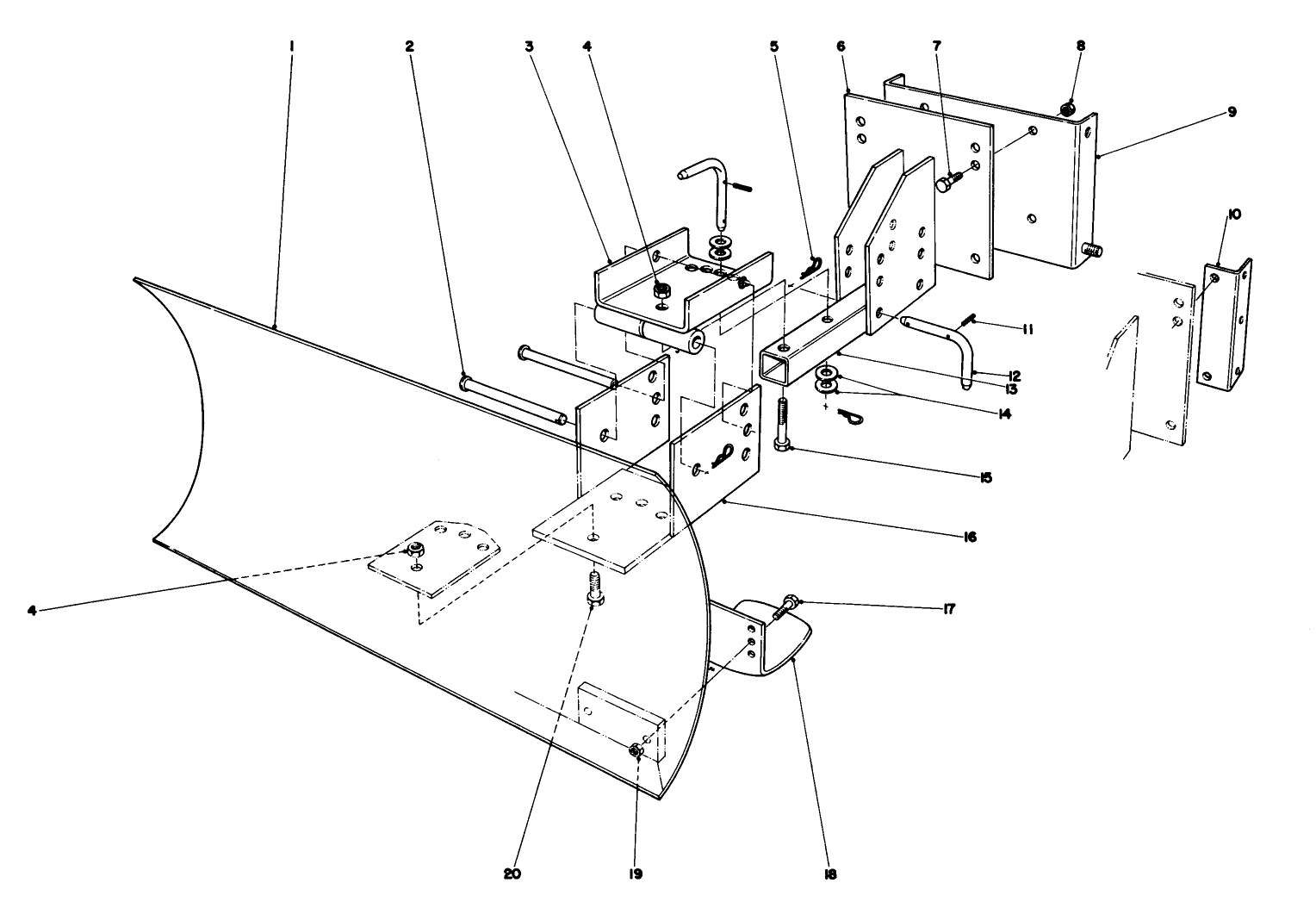 1
2
3
4
5
6
7
8
9
10
11
12
13
14
15
16
4
17
20
19
18