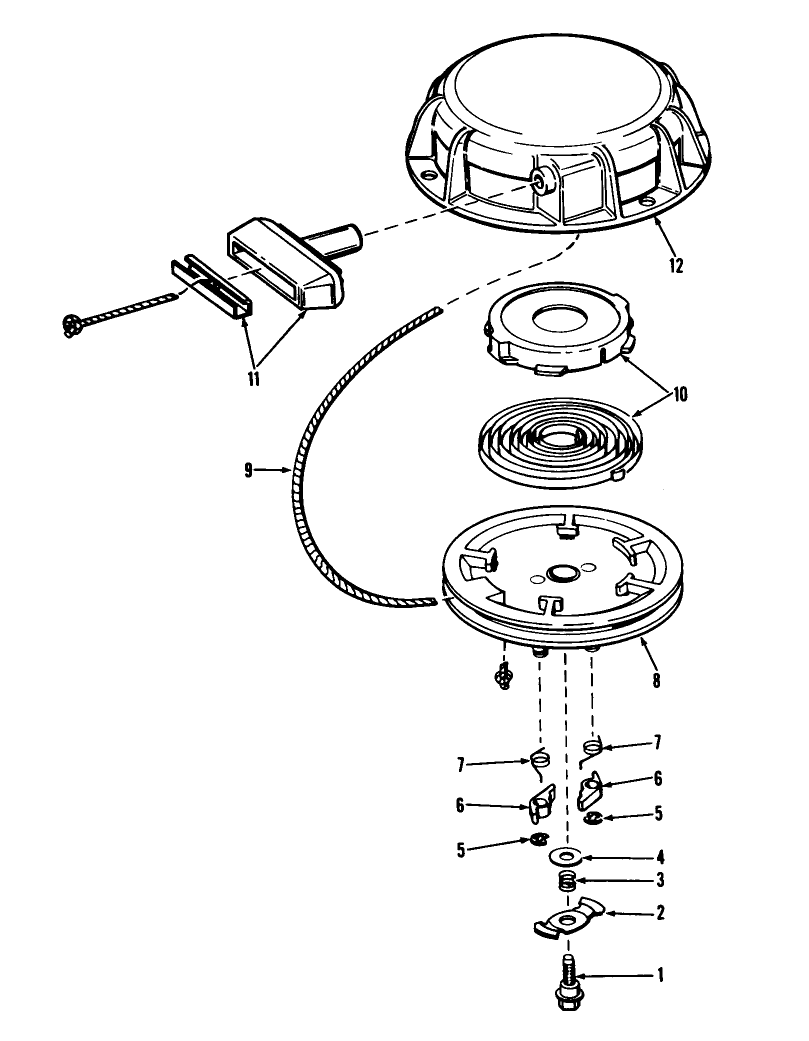 12
11
10
9
8
7
7
6
6
5
5
4
3
2
1