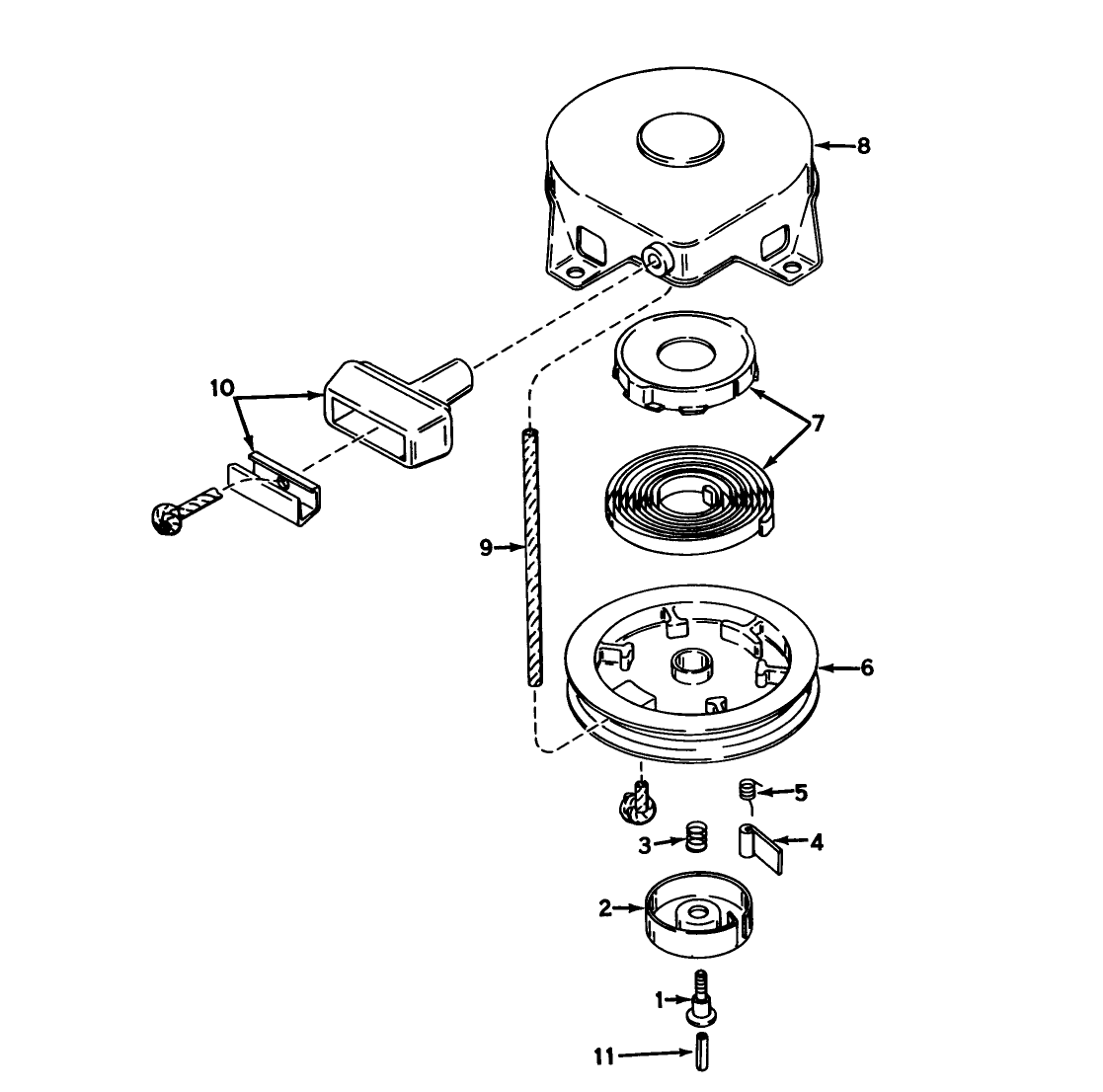 8
10
7
9
6
5
3
4
2
1
11