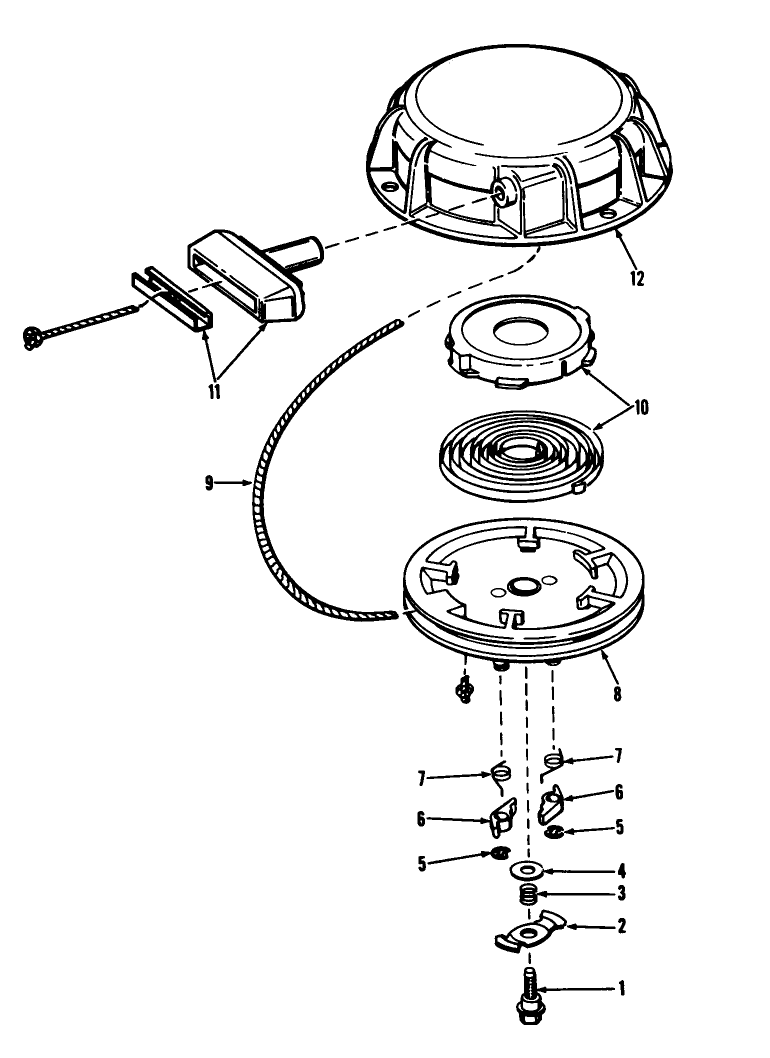 12

11

10

9

8

7

7

6

6

5

5

4

3

2

1