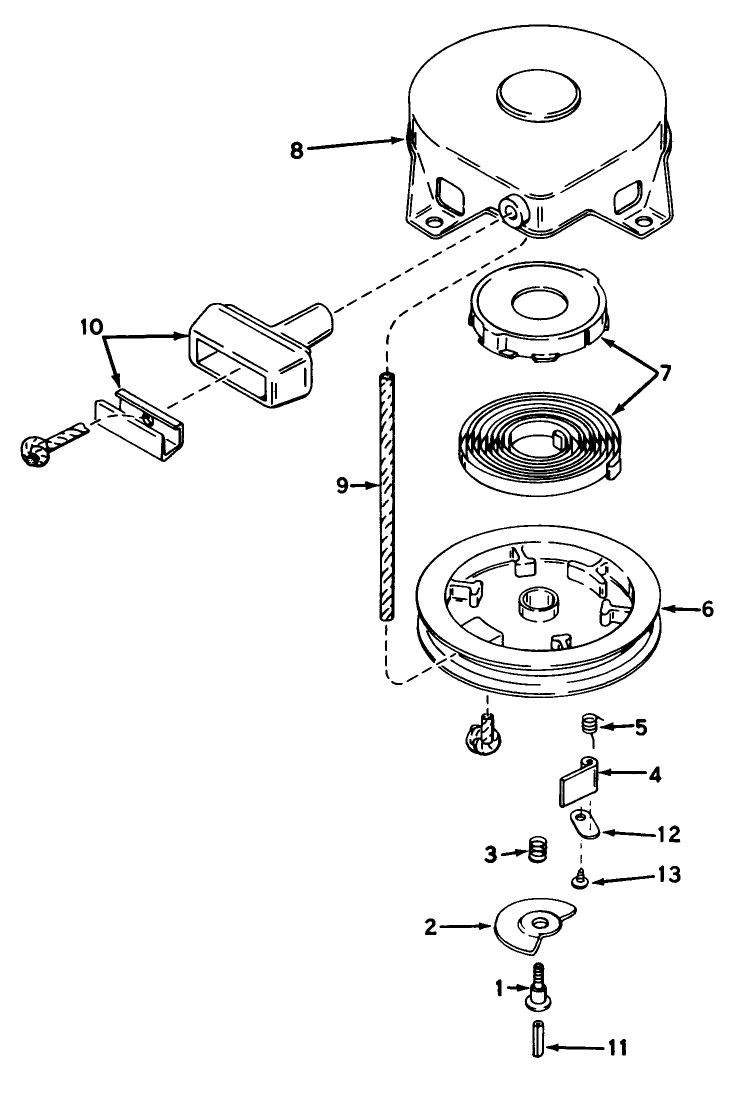 8
10
7
9
6
5
4
12
3
13
2
1
11