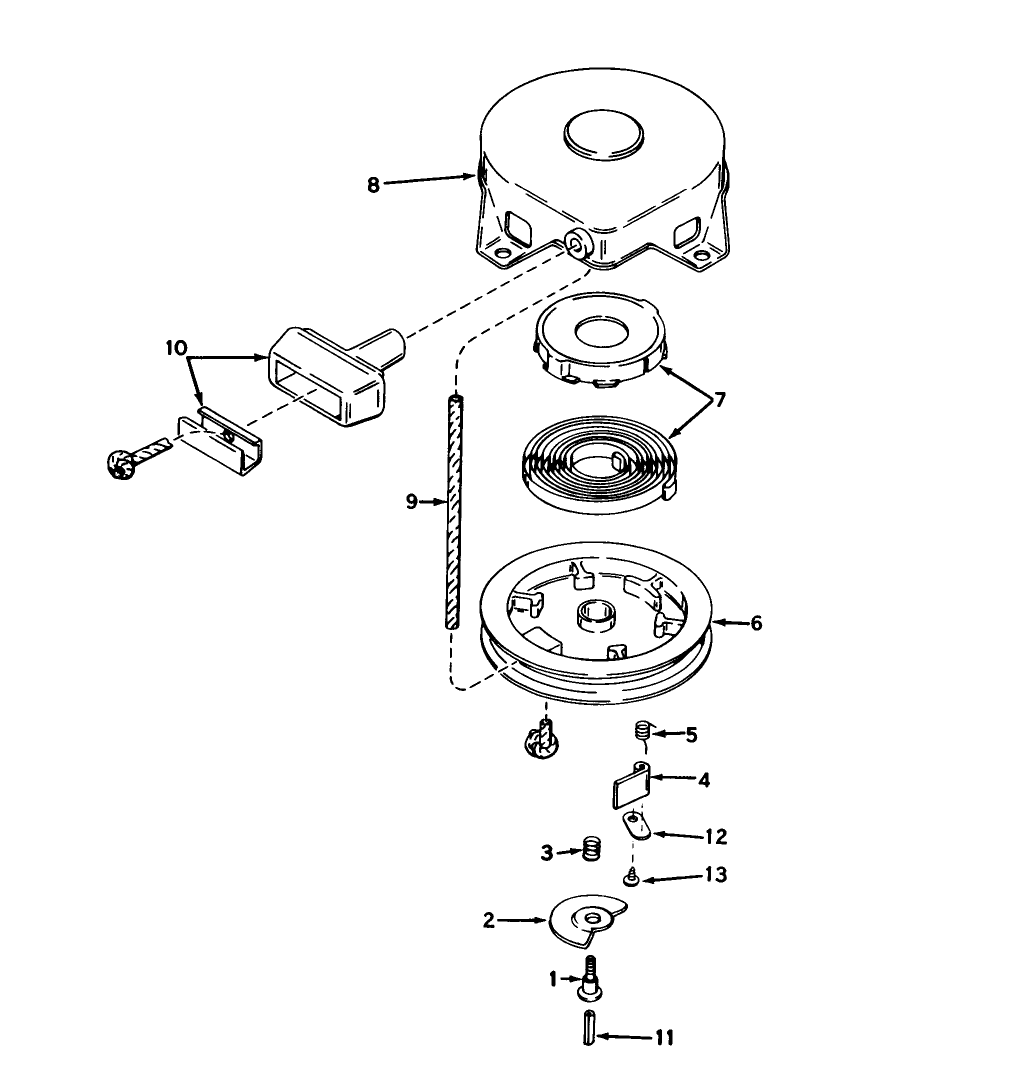 8
10
7
9
6
5
4
12
3
13
2
1
11