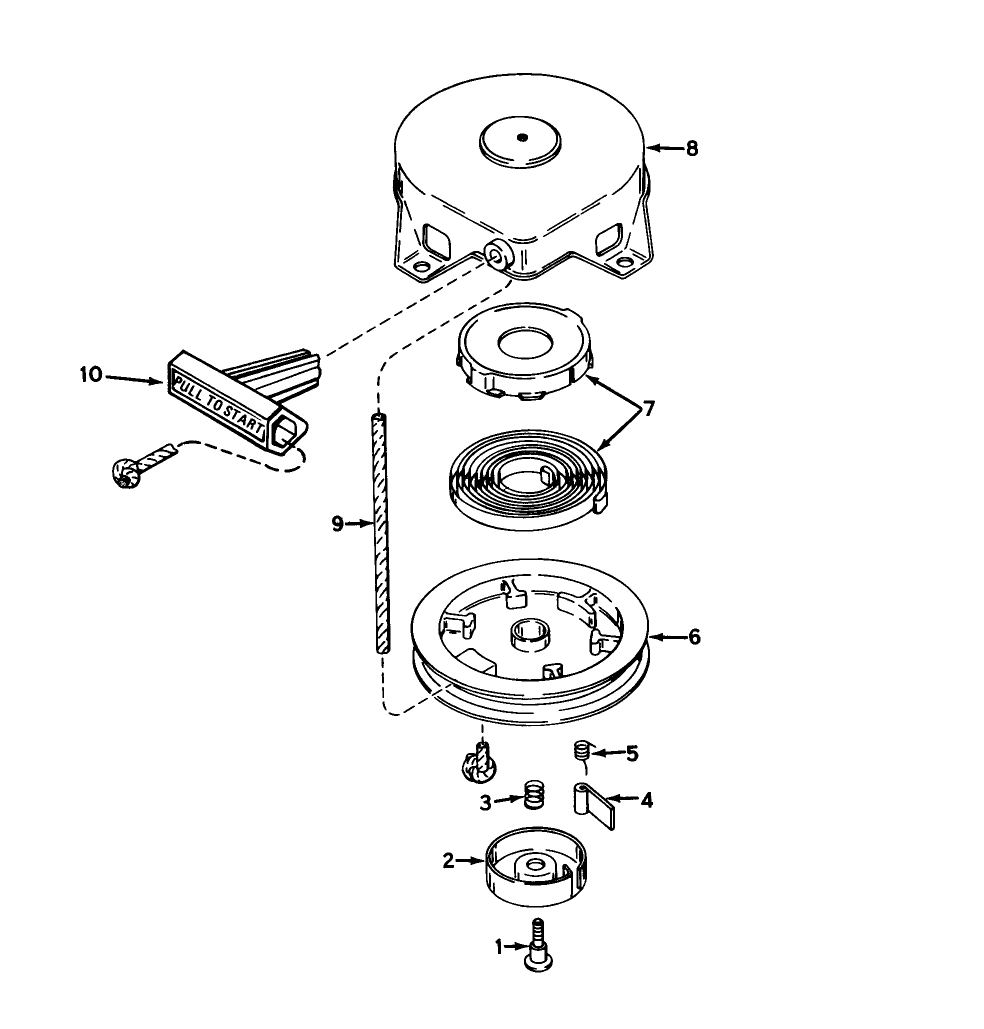 8
10
PULL TO START
7
9
6
5
3
4
2
1