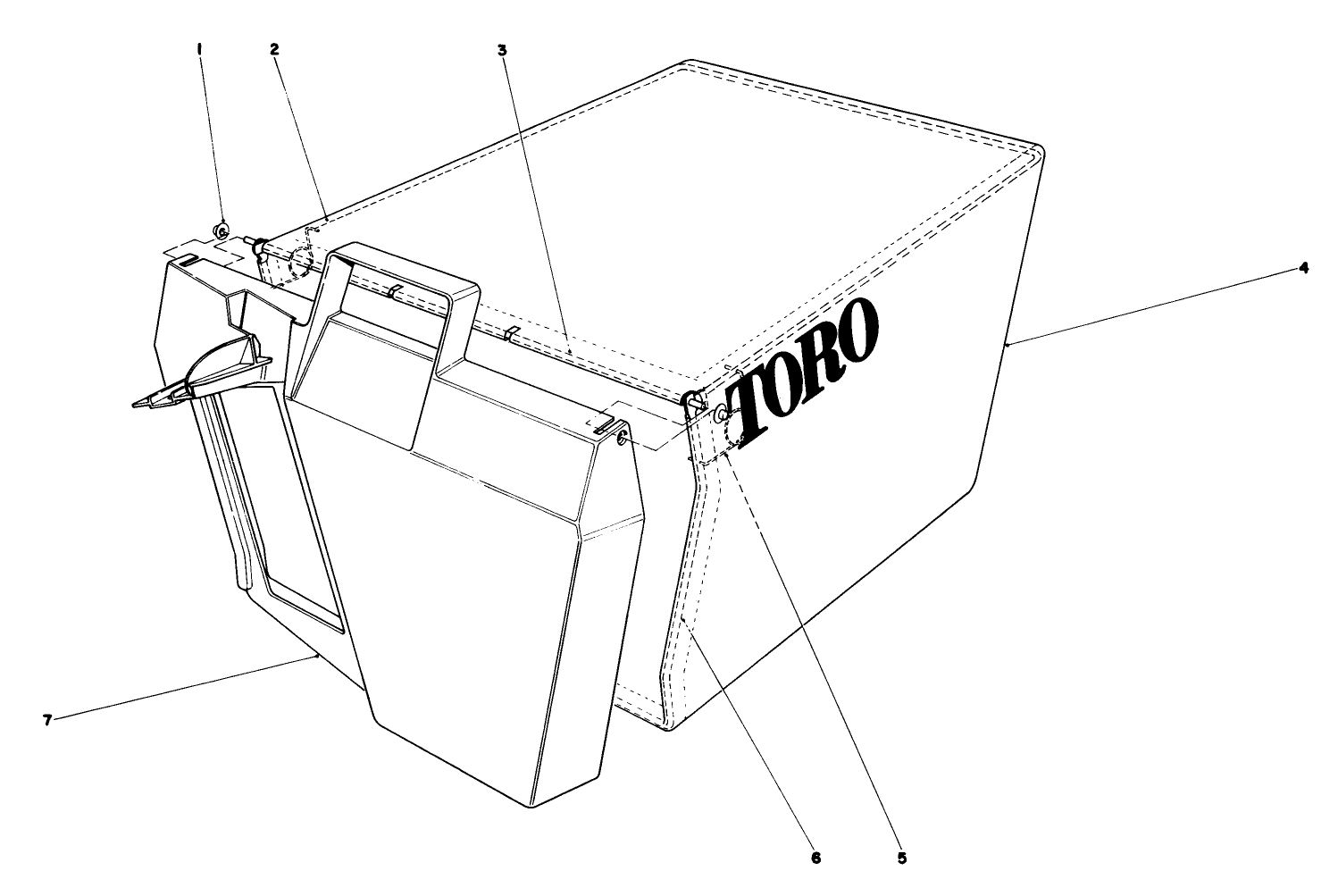 1
2
3
4
TORO
7
6
5