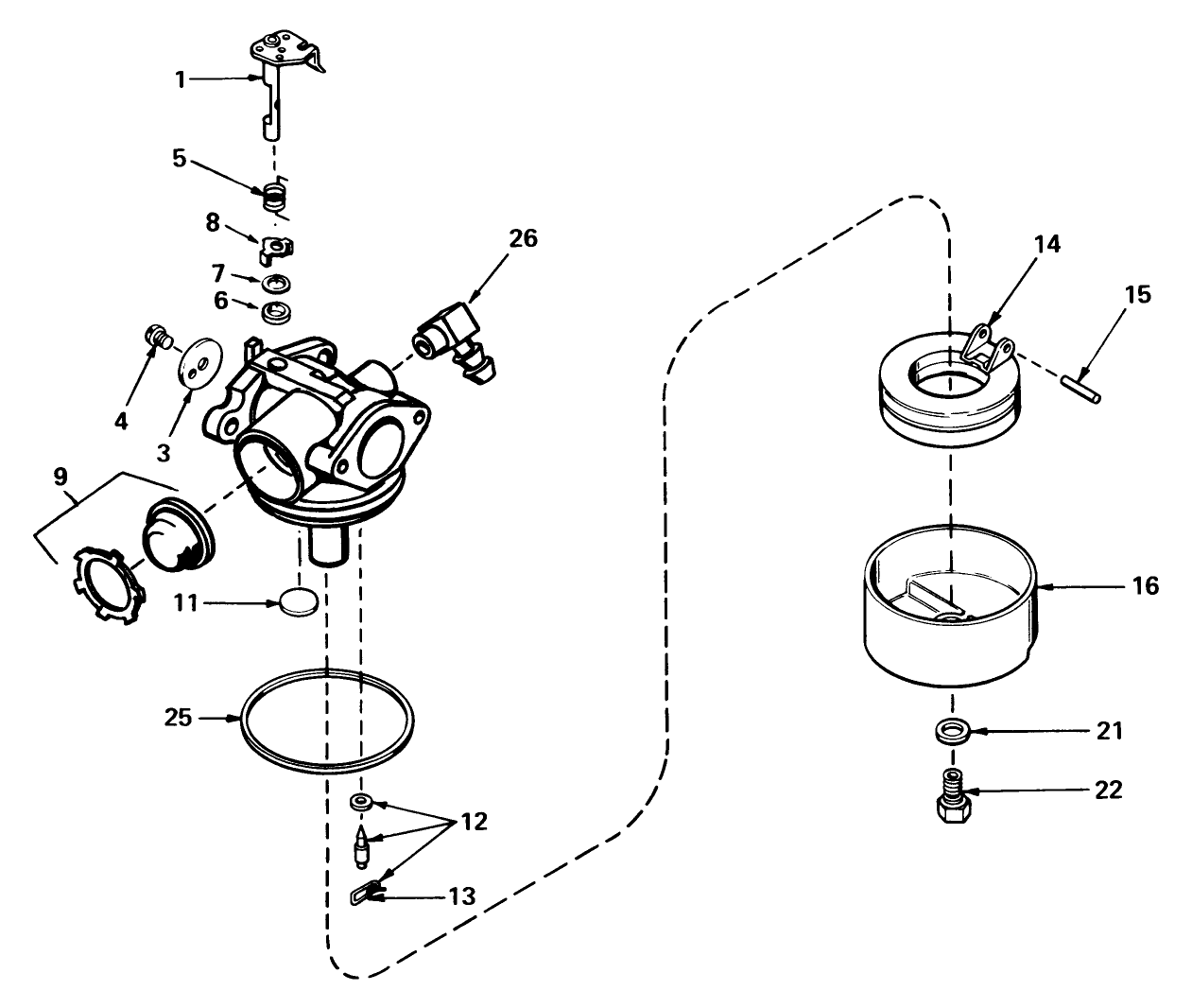 1
5
8
7
6
26
4
3
9
11
25
12
13
14
15
16
21
22