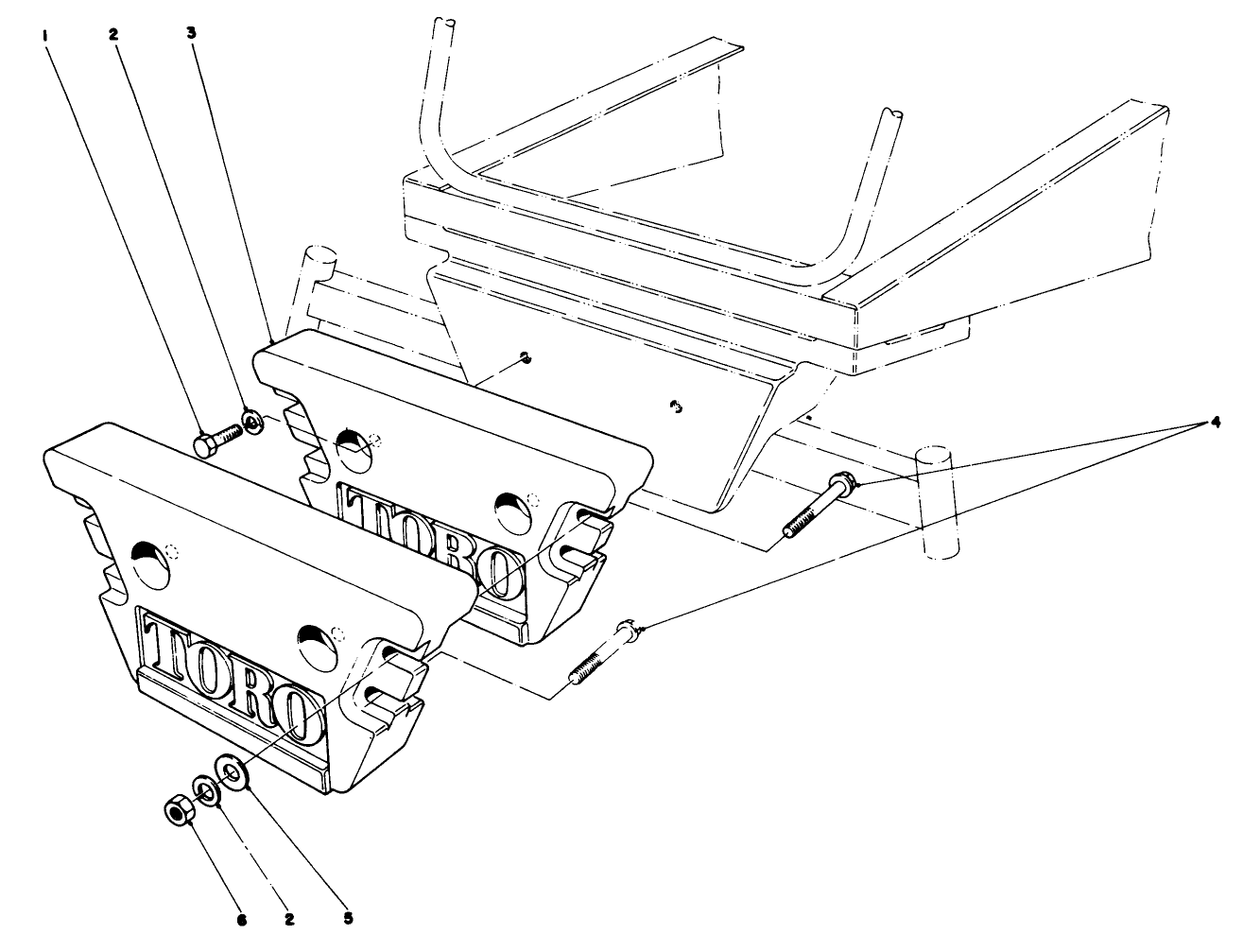 1
2
3
4
TORO
TORO
6
2
5