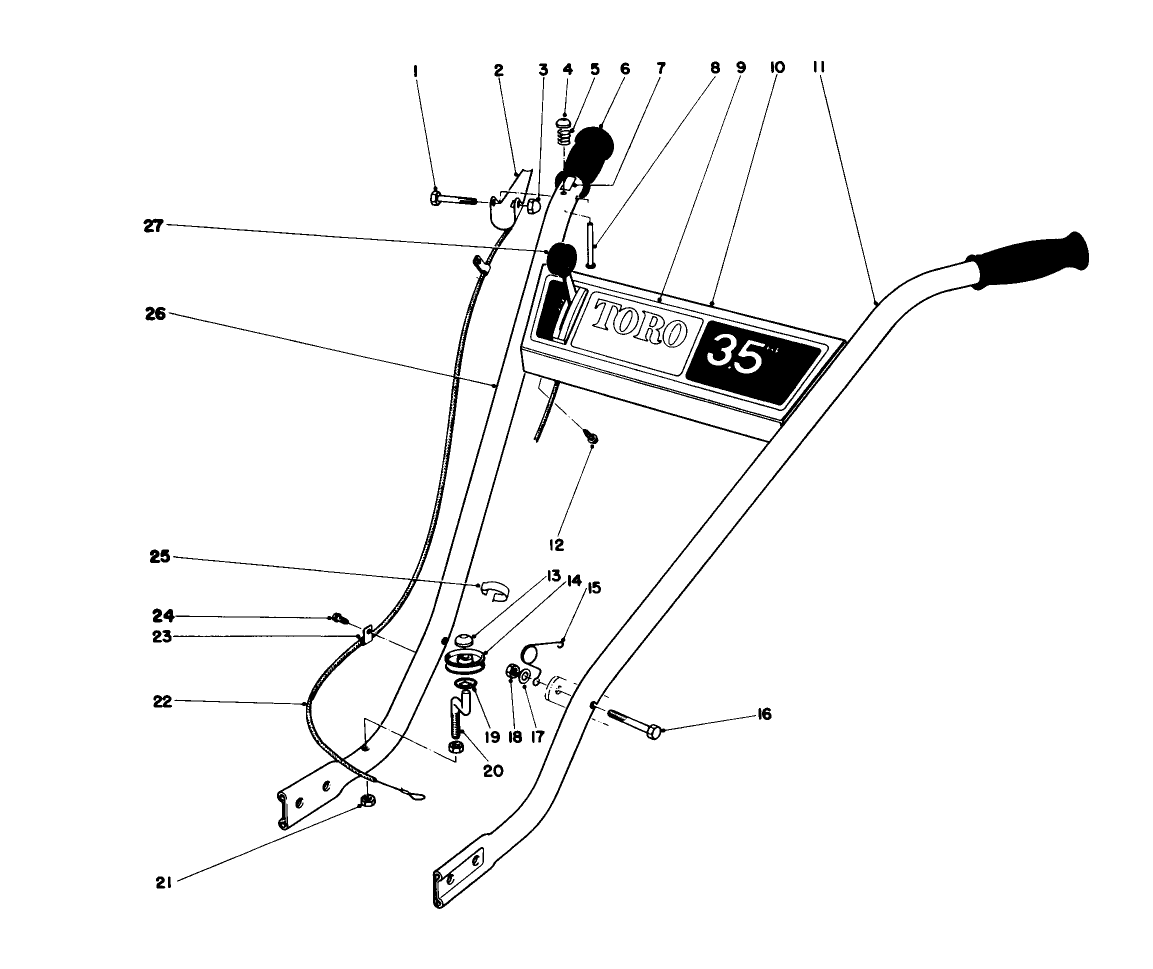 1
2
3
4
5
6
7
8
9
10
11
27
26
TORO
35
12
25
13
14
15
24
23
22
19
18
17
16
20
21