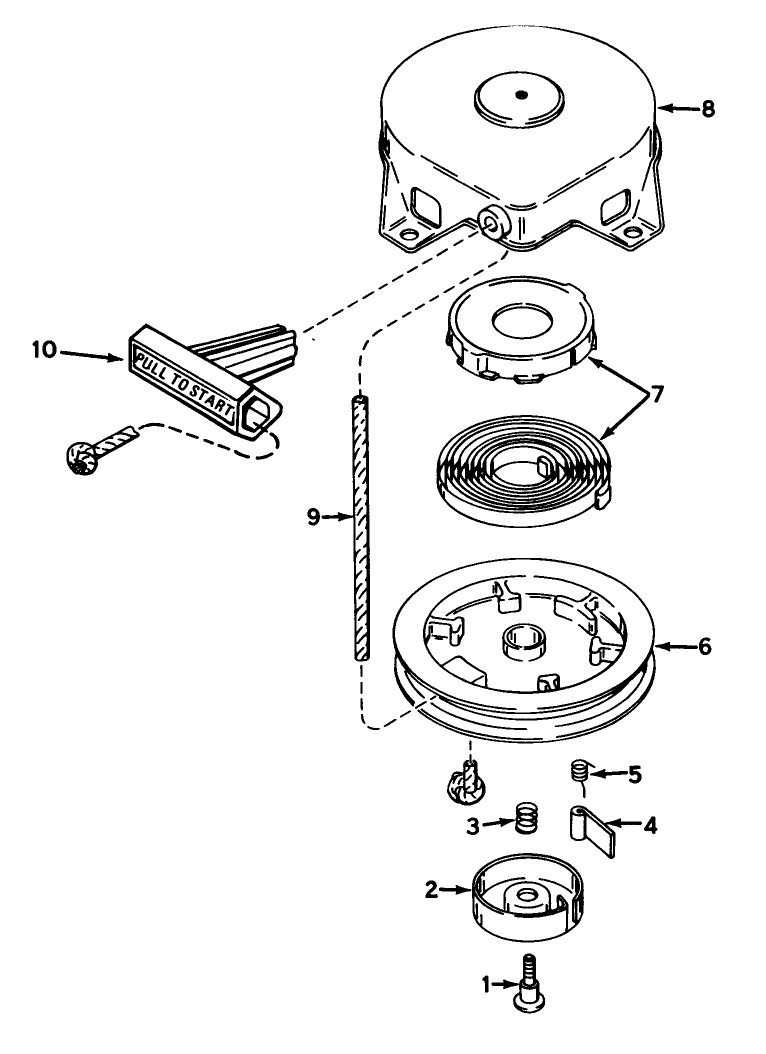 8

10
PULL TO START

7

9

6

5

3

4

2

1