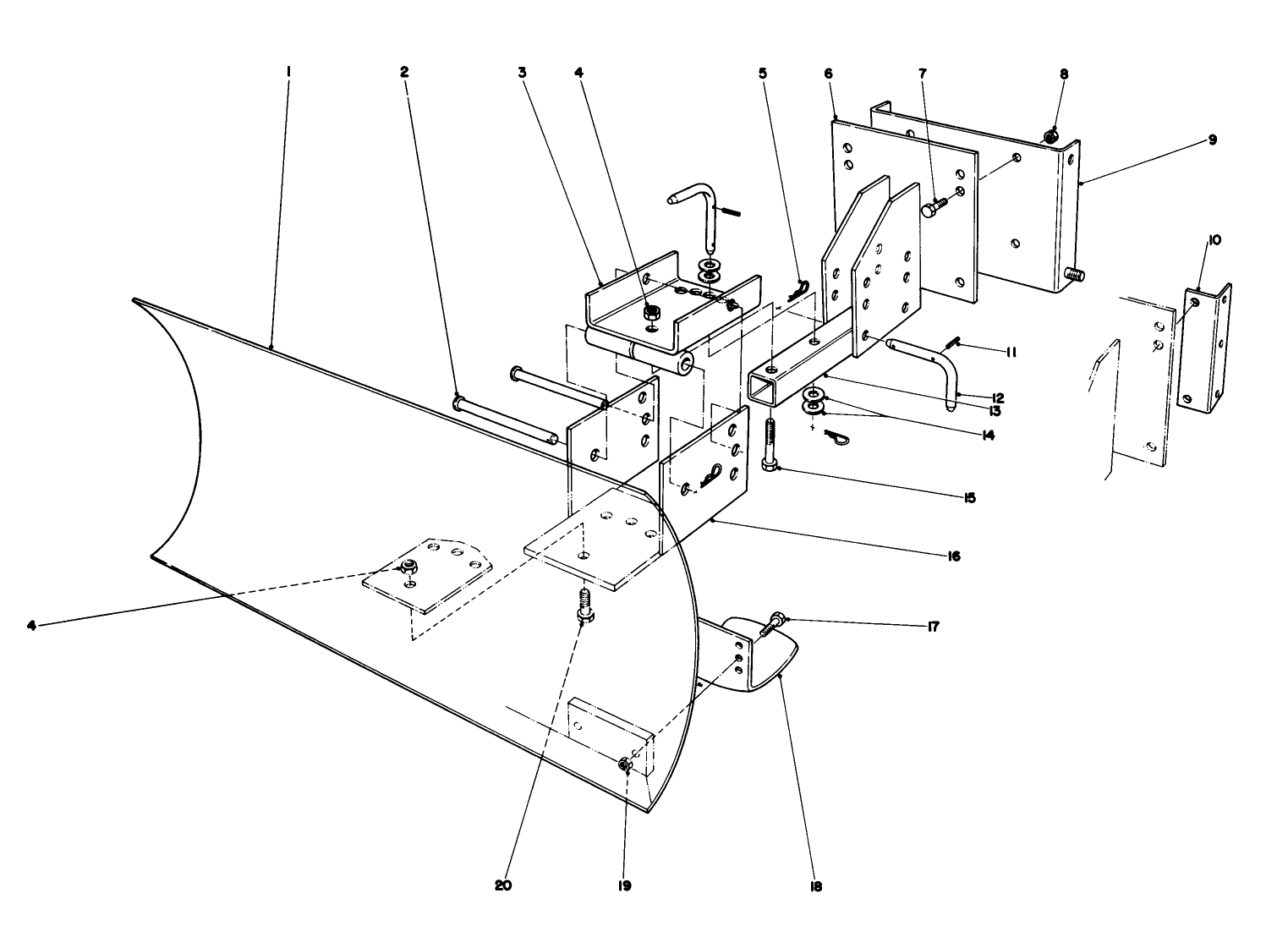 1
2
3
4
5
6
7
8
9
10
11
12
13
14
15
16
4
17
20
19
18