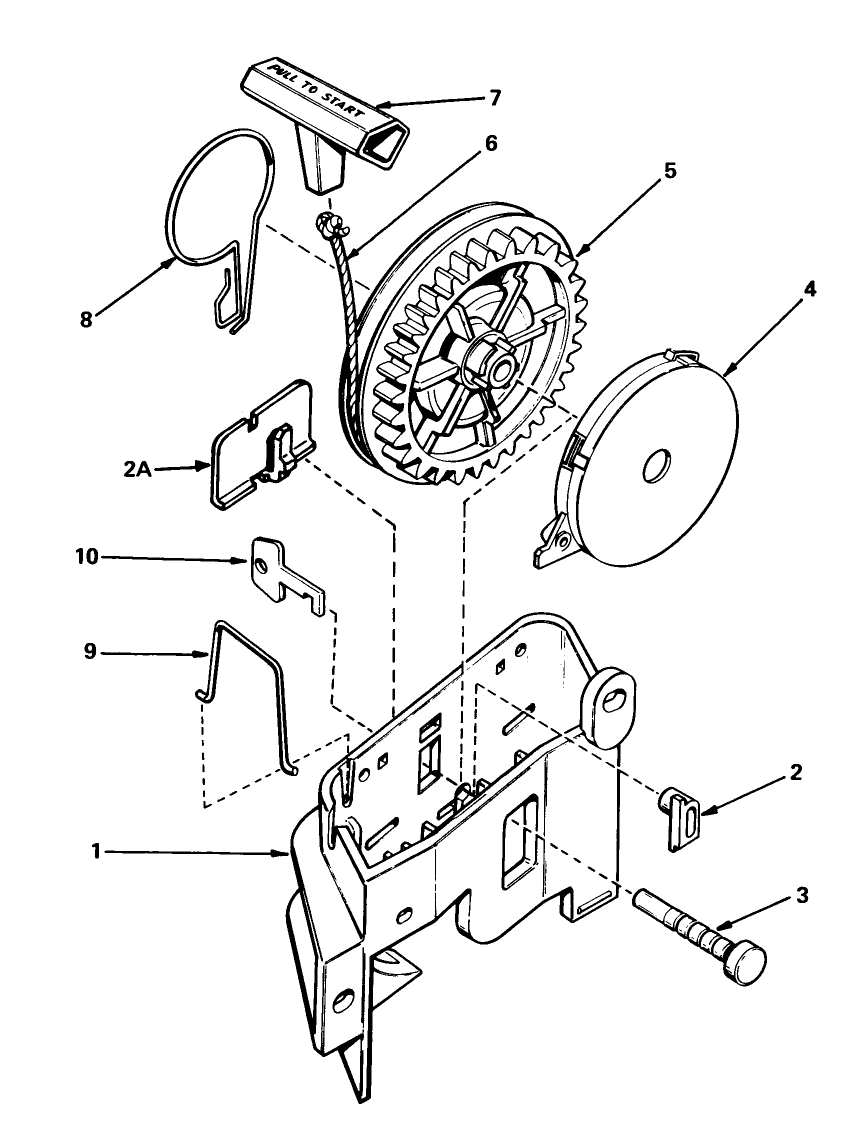 PULL TO START
7
6
5
8
4
2A
10
9
2
1
3