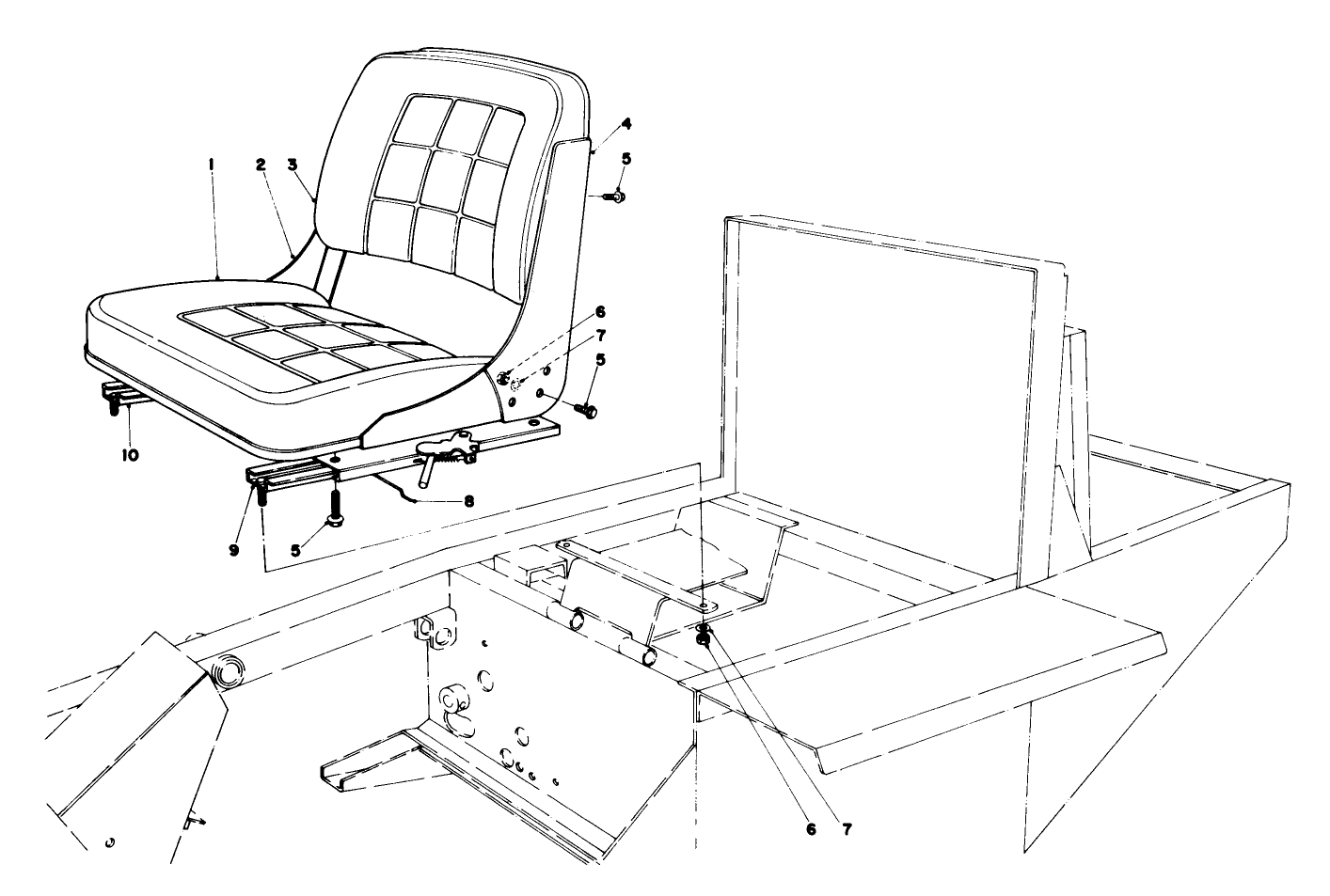 1
2
3
4
5
6
7
5
10
8
9
5
6
7