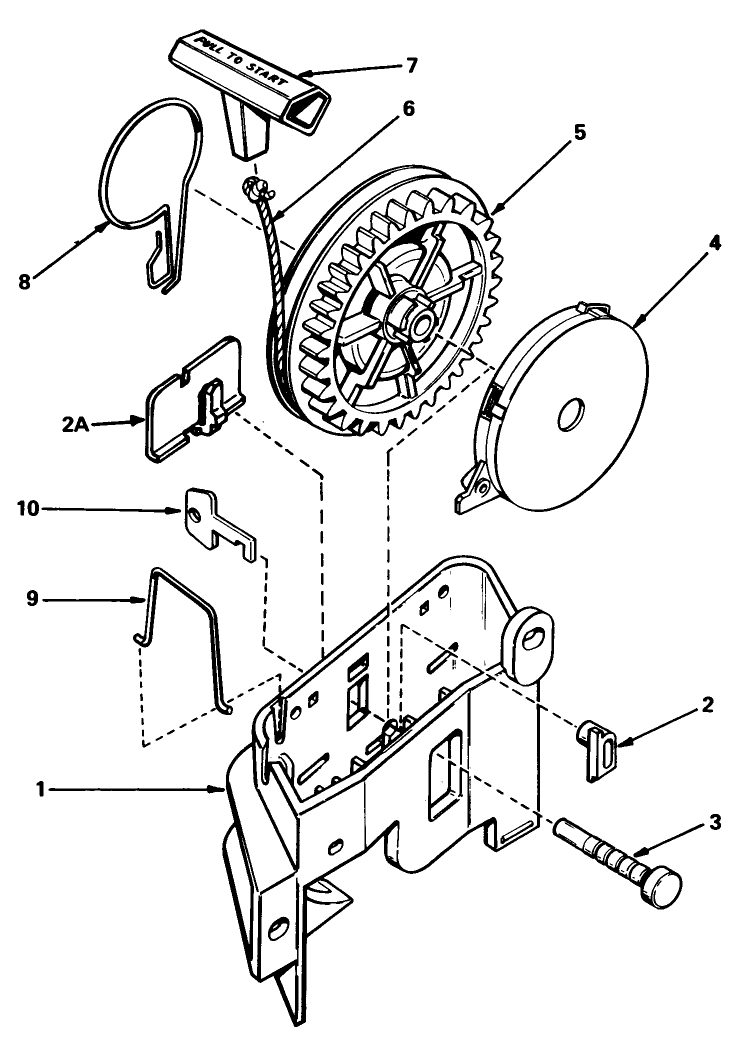 PULL TO START
7
6
5
4
8
2A
10
9
2
1
3