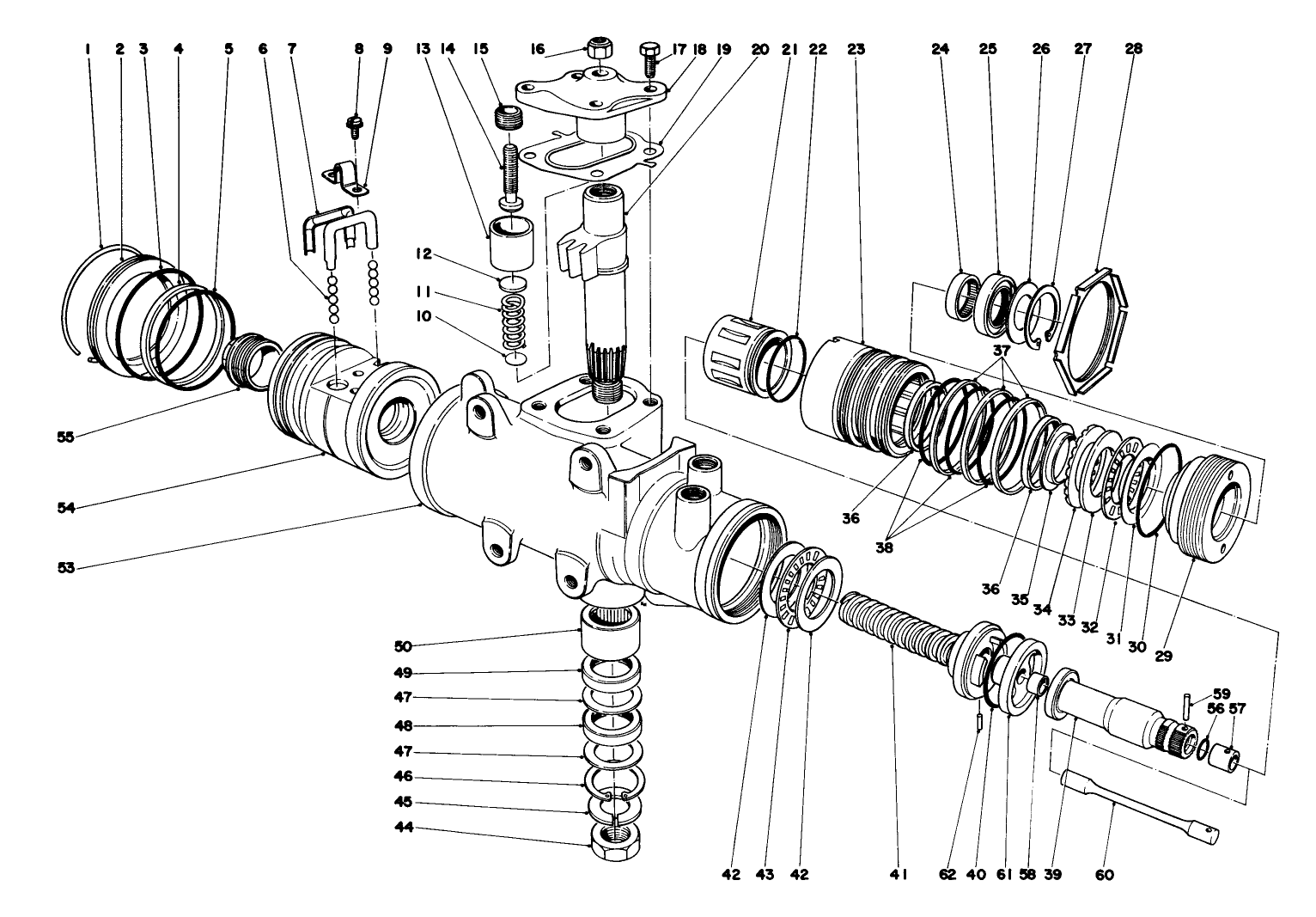 1 2 3 4 5 6 7 8 9 13 14 15 16 17 18 19 20 21 22 23 24 25 26 27 28

12
11
10

37

55

54

53

36

38

36 35 34 33 32 31 30 29

50
49
47
48
47
46
45
44

59
56 57

42 43 42 41 62 40 61 58 39 60