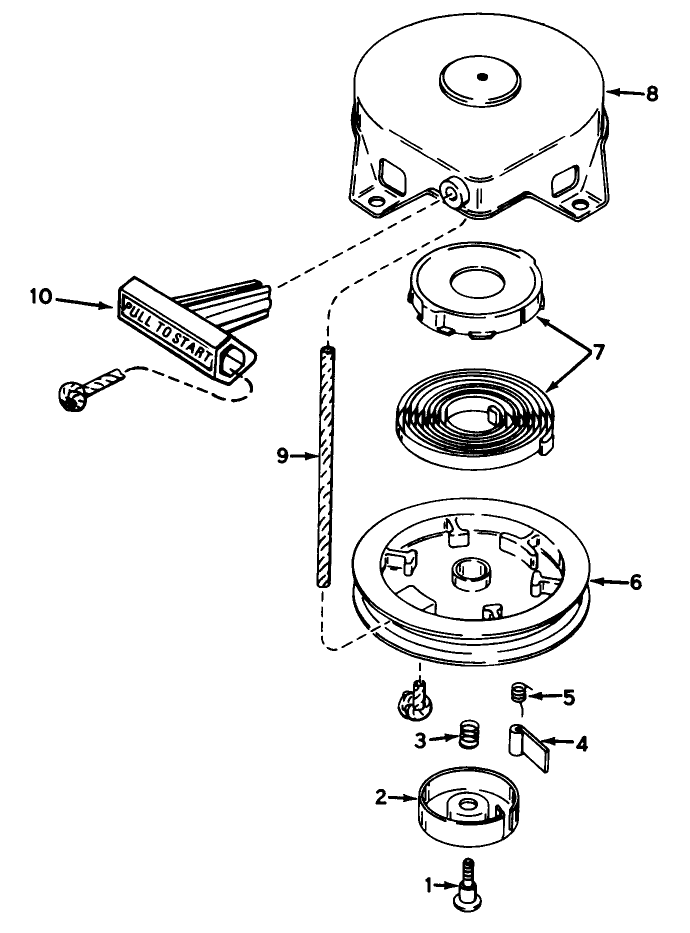 8
10
PULL TO START
7
9
6
5
3
4
2
1