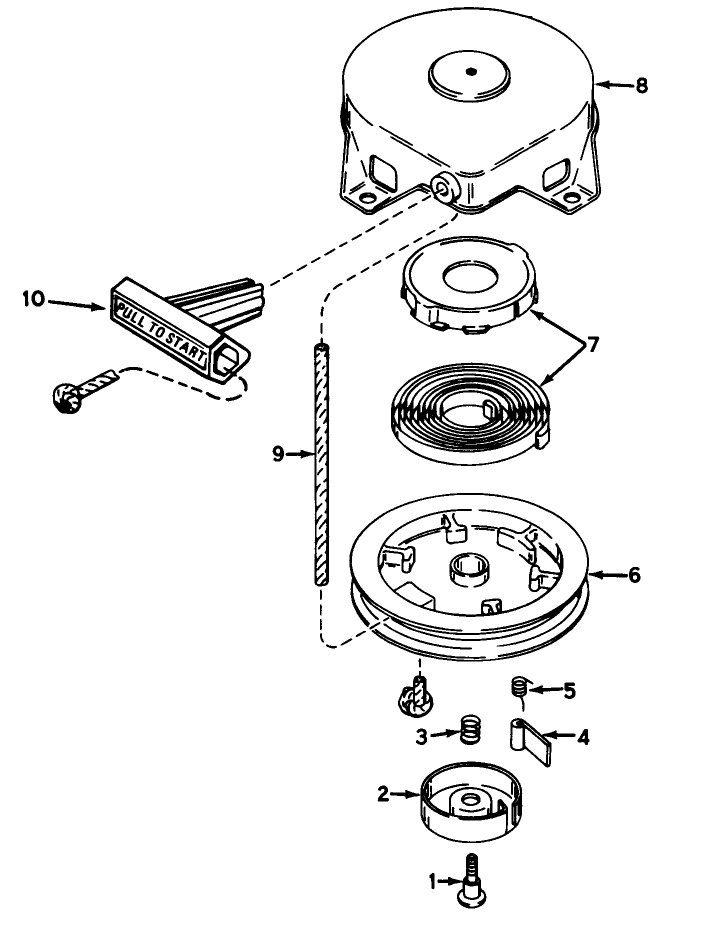 8

10

PULL TO START

7

9

6

5

3

4

2

1