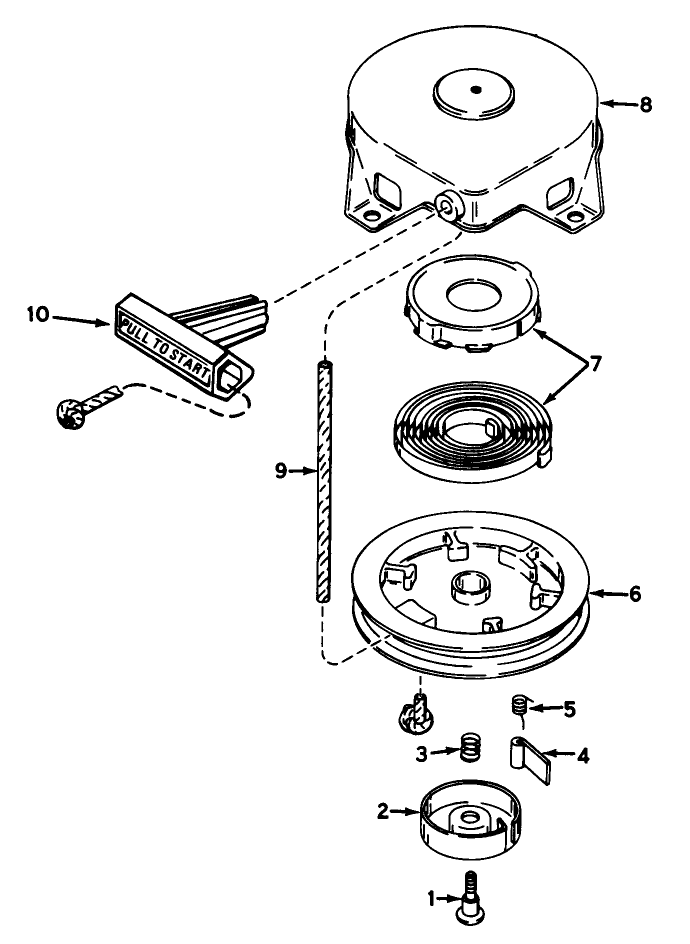 8
10
PULL TO START
7
9
6
5
3
4
2
1