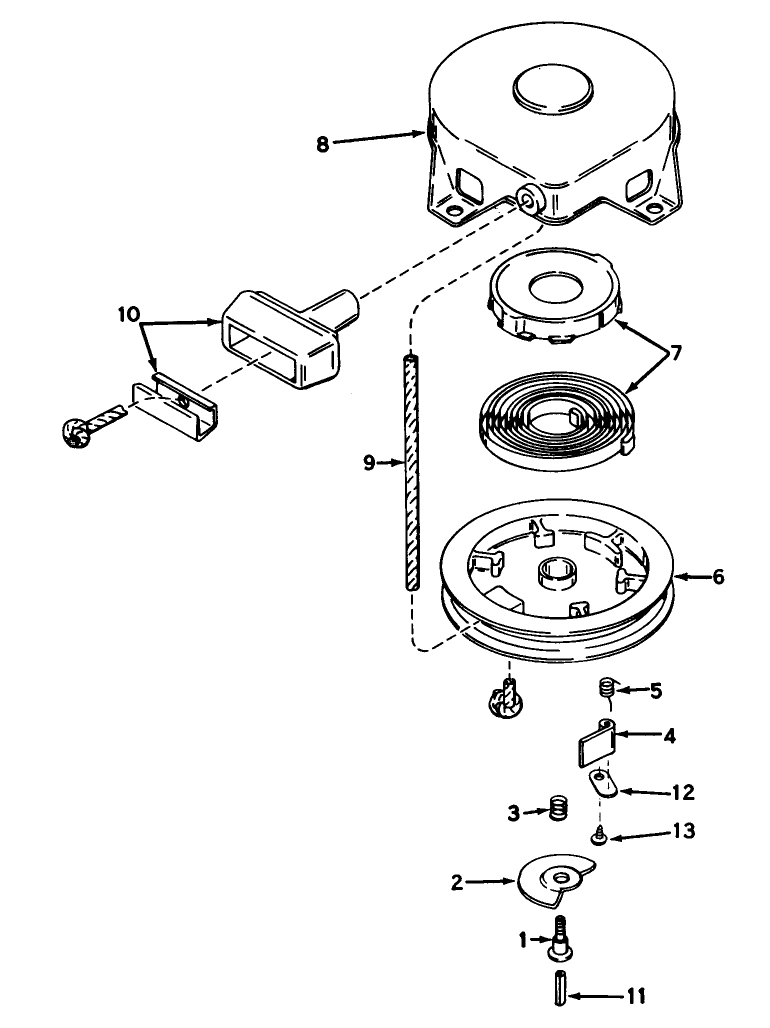 8
10
7
9
6
5
4
12
3
13
2
1
11