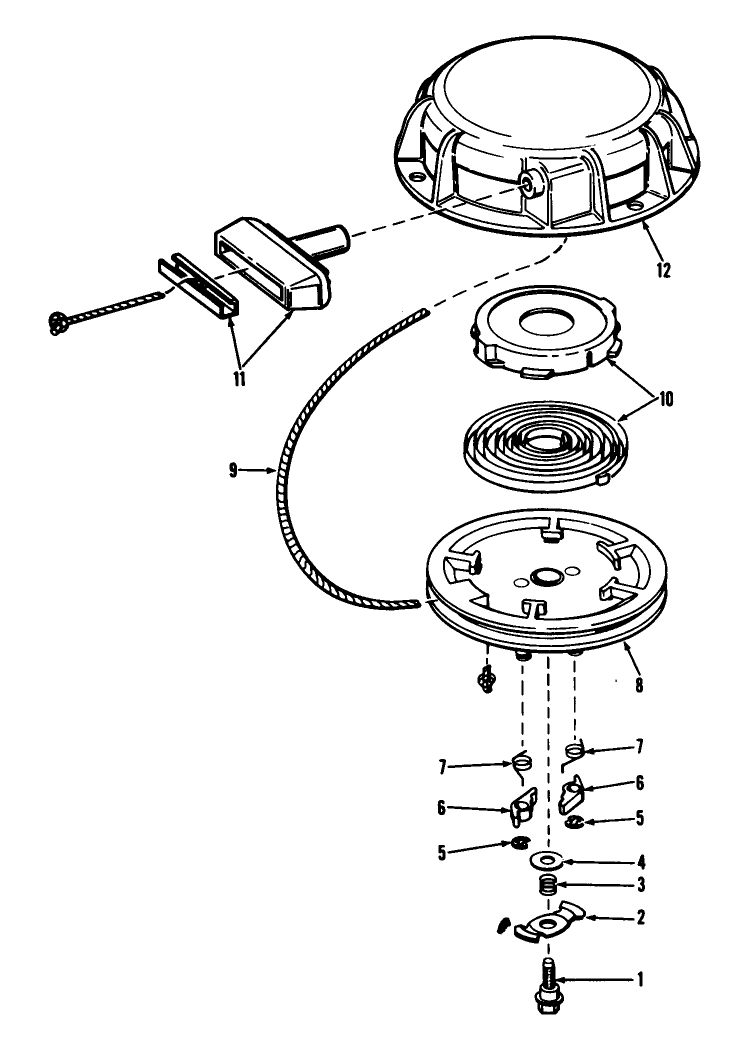 12
11
10
9
8
7
7
6
6
5
5
4
3
2
1