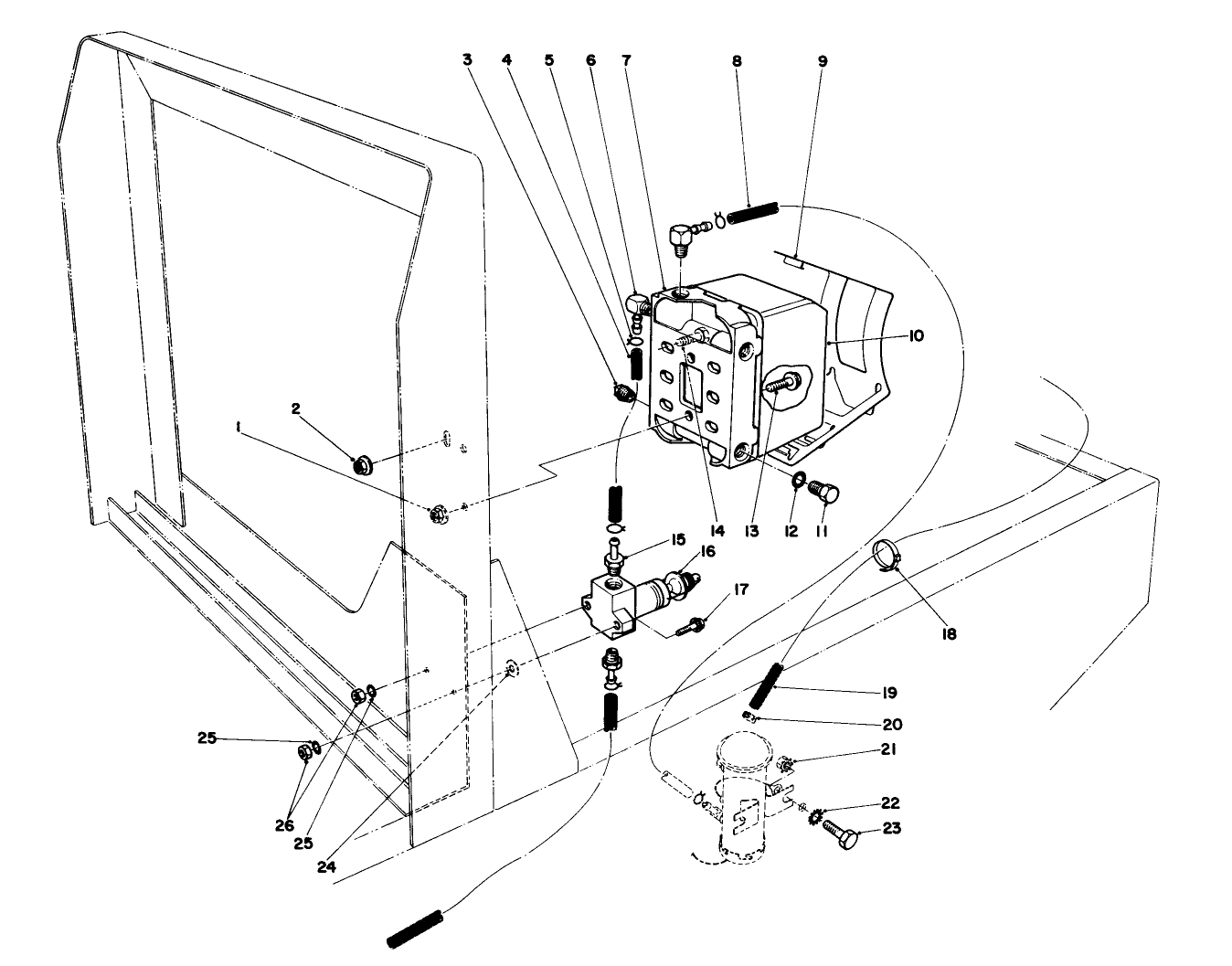 3 4 5 6 7 8 9

10

2

1

14 13 12 11

15

16

17

18

19

20

21

22

23

25

26

25

24