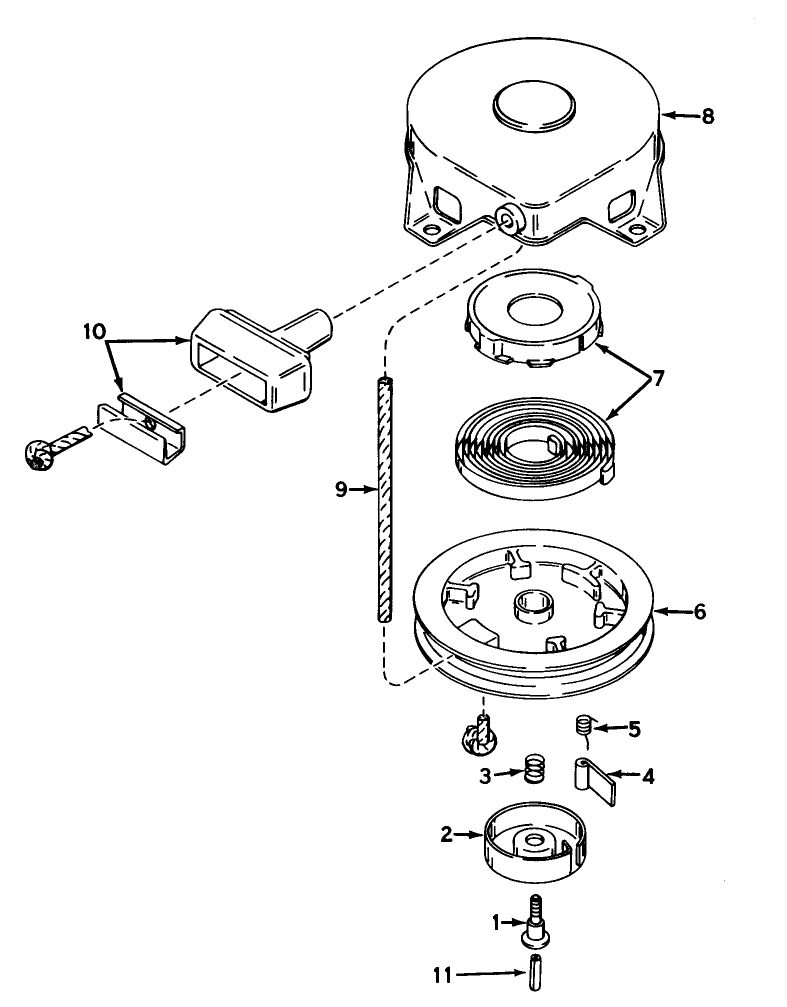 8
10
7
9
6
5
3
4
2
1
11