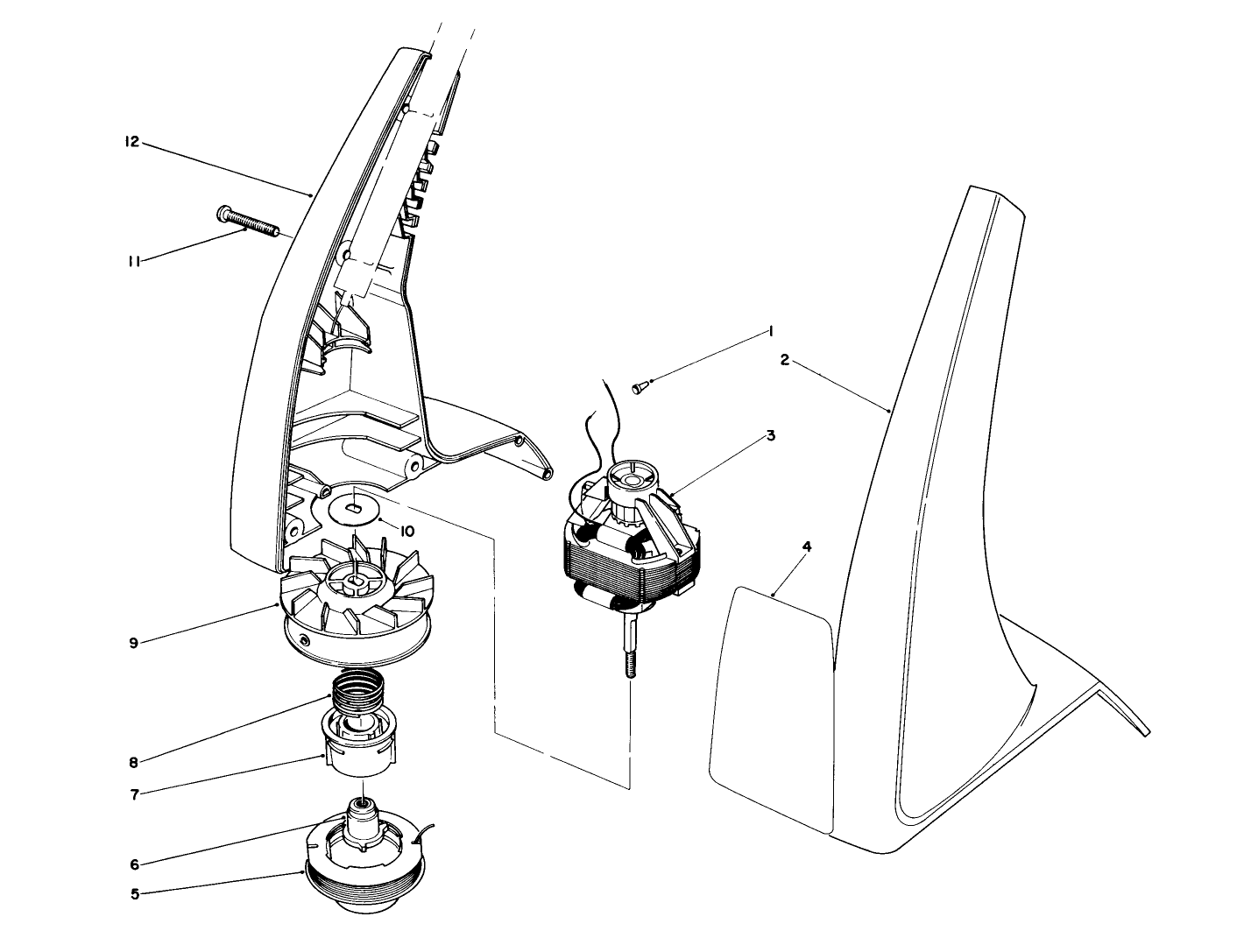 12
11
1
2
3
10
4
9
8
7
6
5