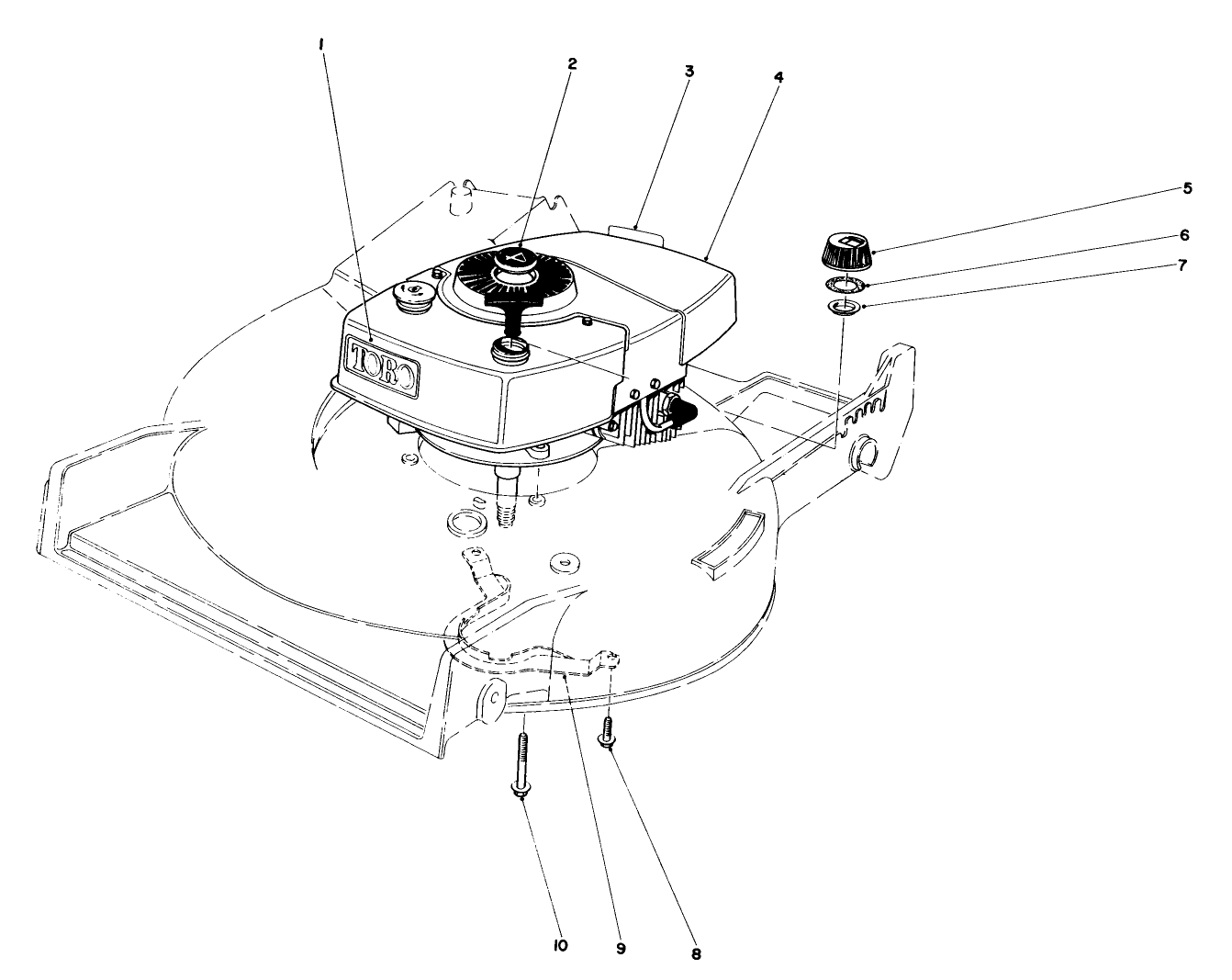 1
2
3
4
5
6
7
TORO
10
9
8