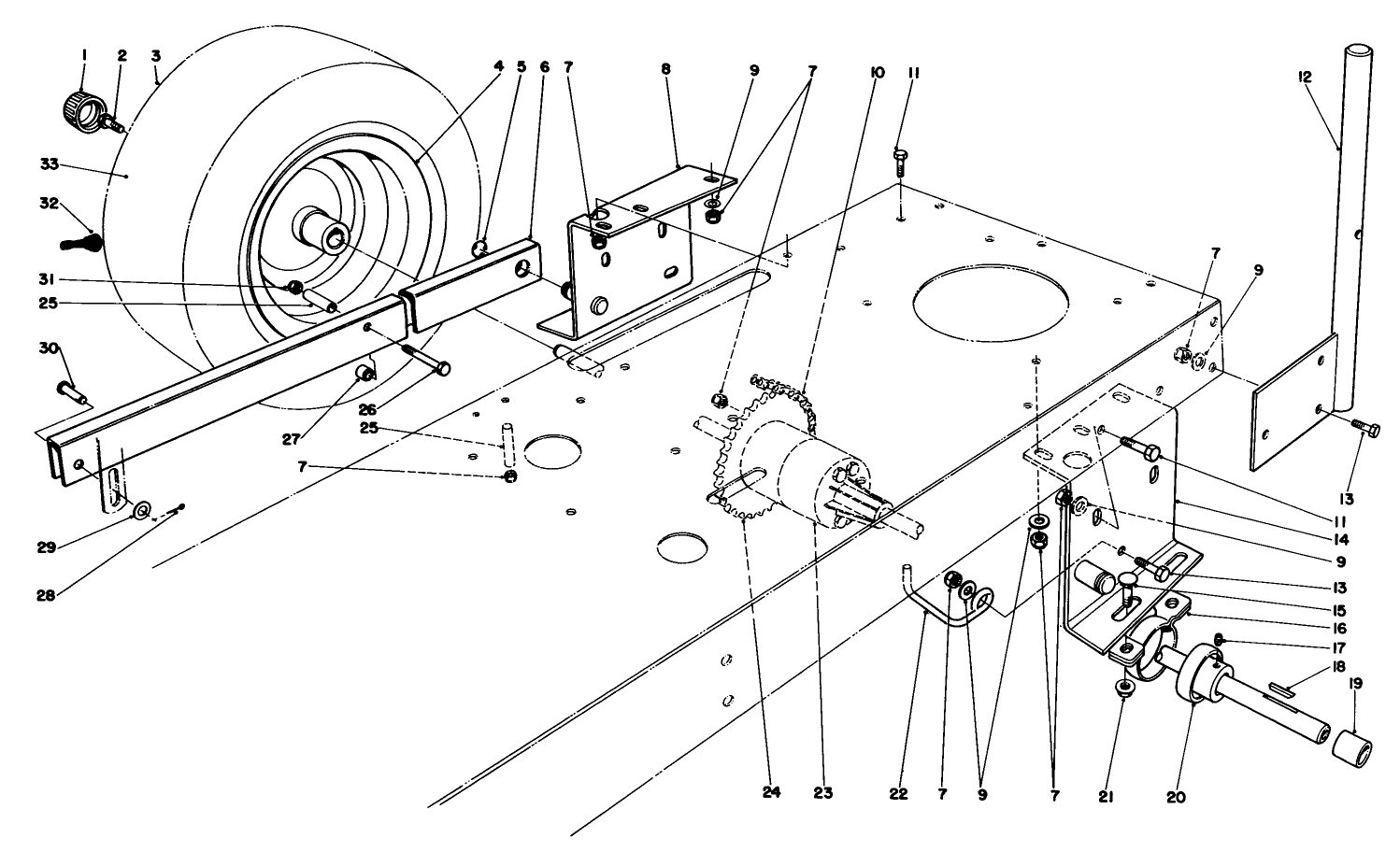 1
2
3
4
5
6
7
8
9
7
10
11
12
33
32
31
25
30
26
27
25
7
29
28
7
9
13
11
14
9
13
15
16
17
18
19
24
23
22
7
9
7
21
20