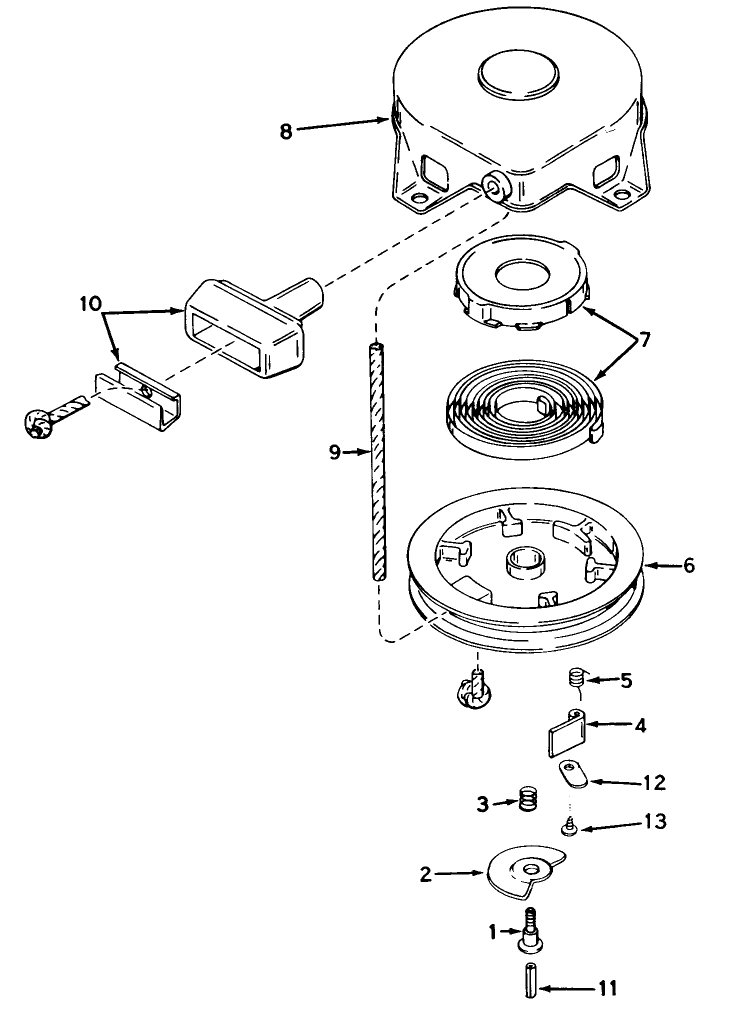 8
10
7
9
6
5
4
12
3
13
2
1
11