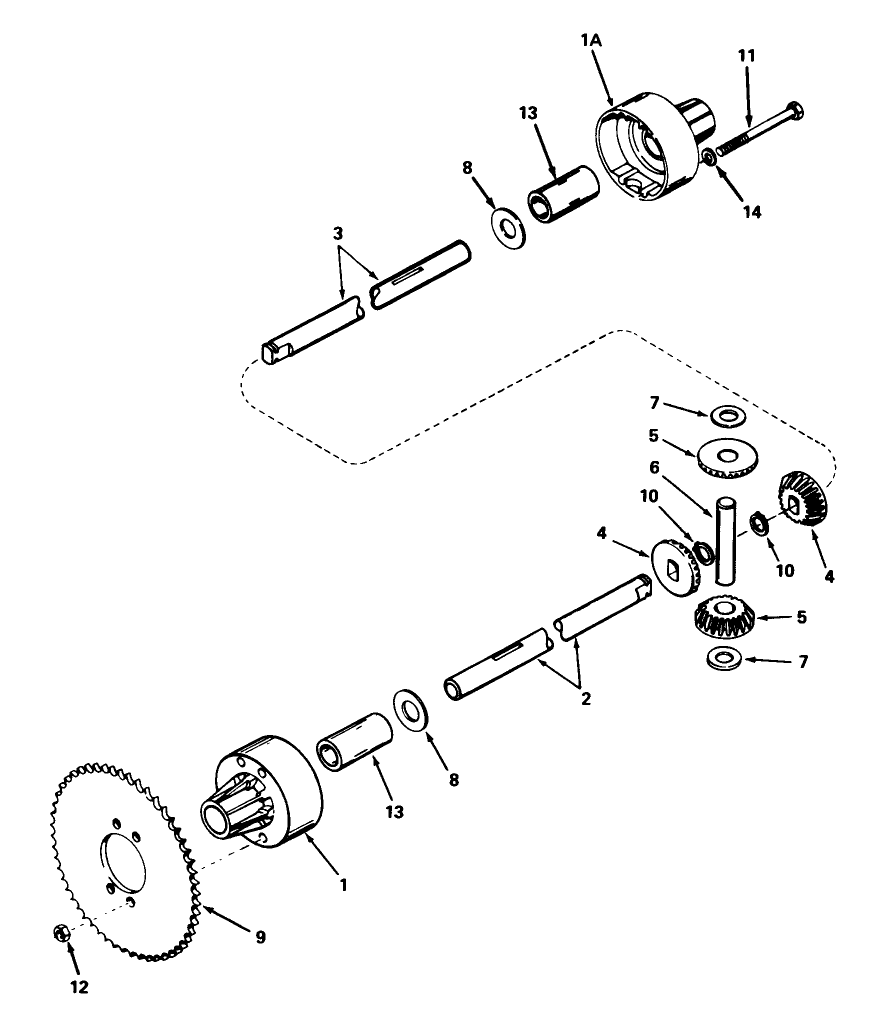 1A
11
13
8
14
3
7
5
6
10
4
10
4
5
7
2
8
13
1
9
12