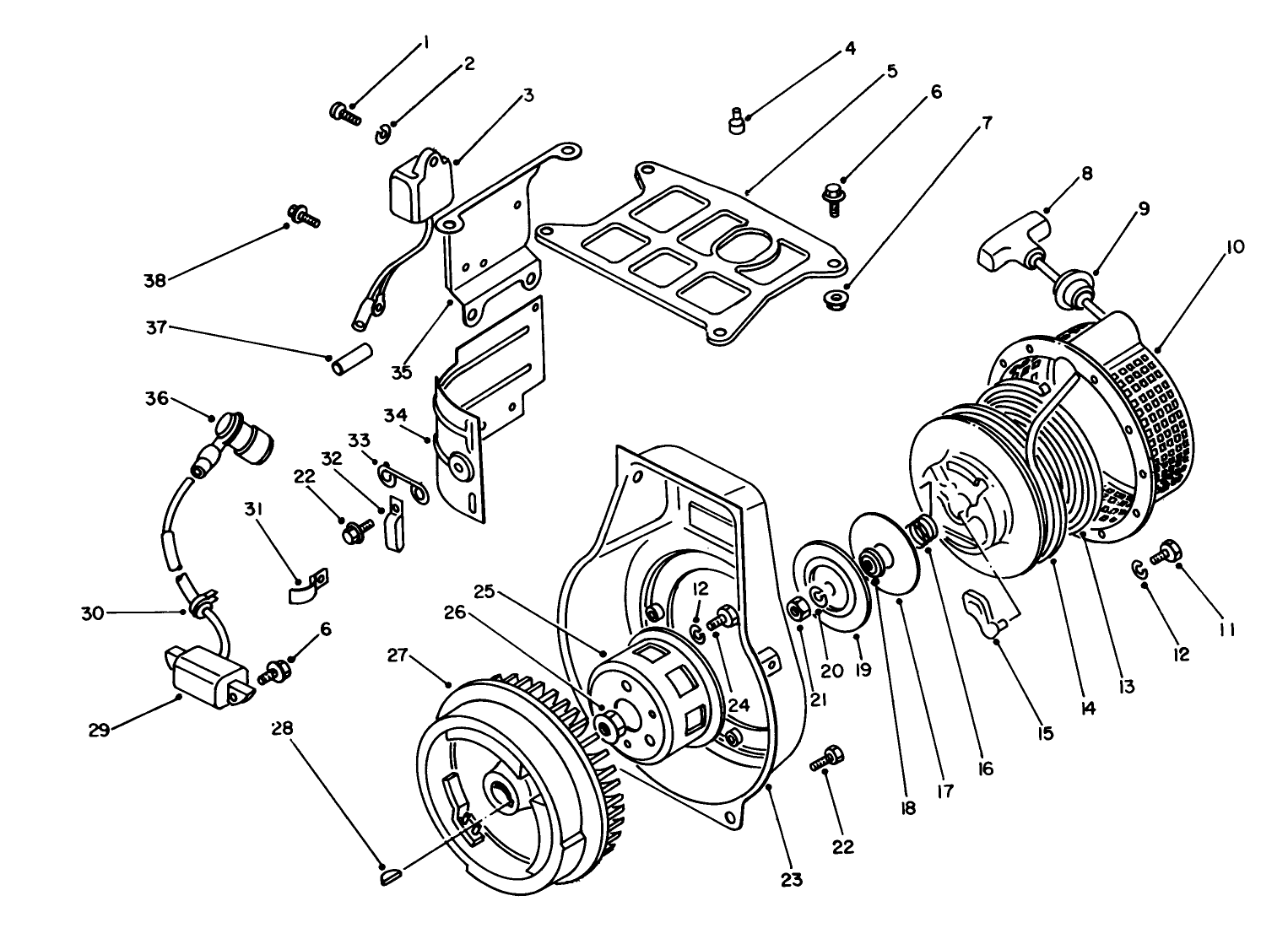 1
2
3
4
5
6
7
8
9
10
38
37
35
36
34
33
32
22
31
30
6
29
28
27
26
25
12
24
23
22
21
20
19
18
17
16
15
14
13
12
11