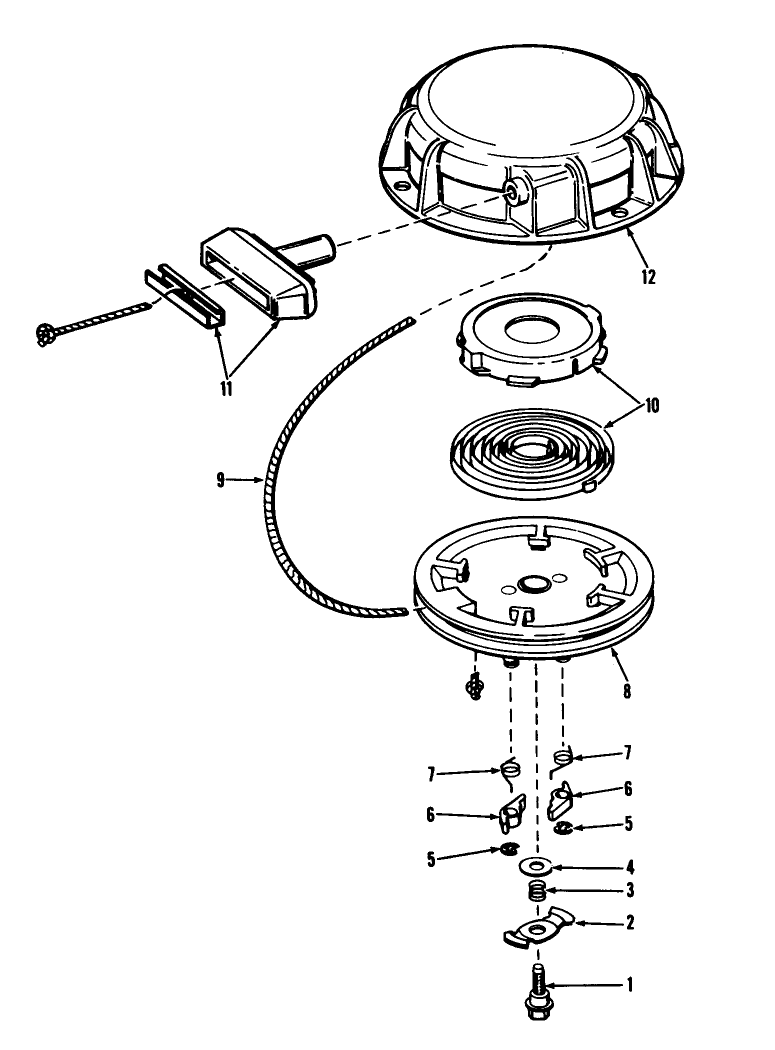 12
11
10
9
8
7
7
6
6
5
5
4
3
2
1