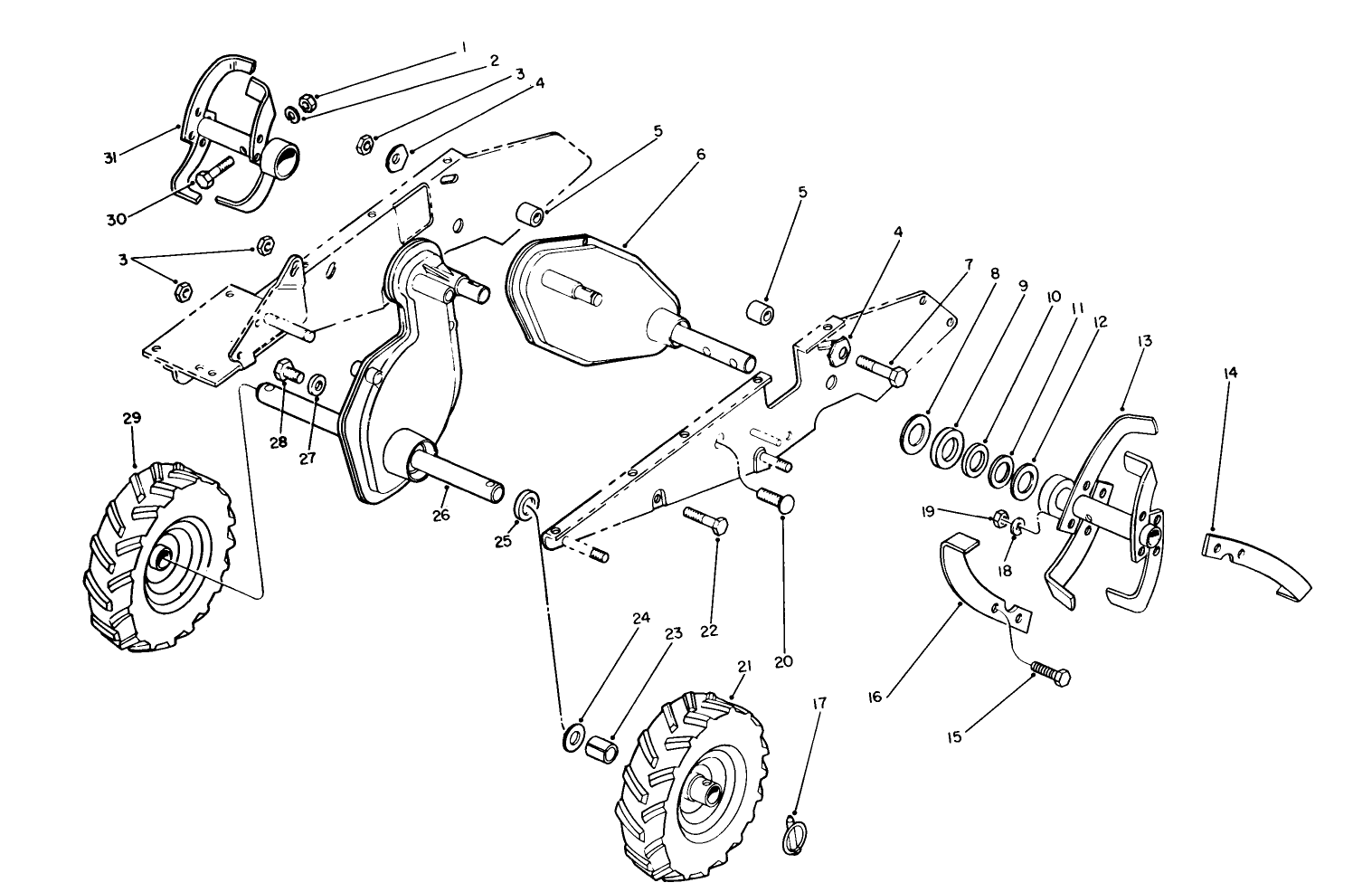 1
2
3
4
31
30
5
6
3
5
4
7
8
9
10
11
12
13
14
29
28
27
26
25
19
18
22
20
24
23
21
17
16
15