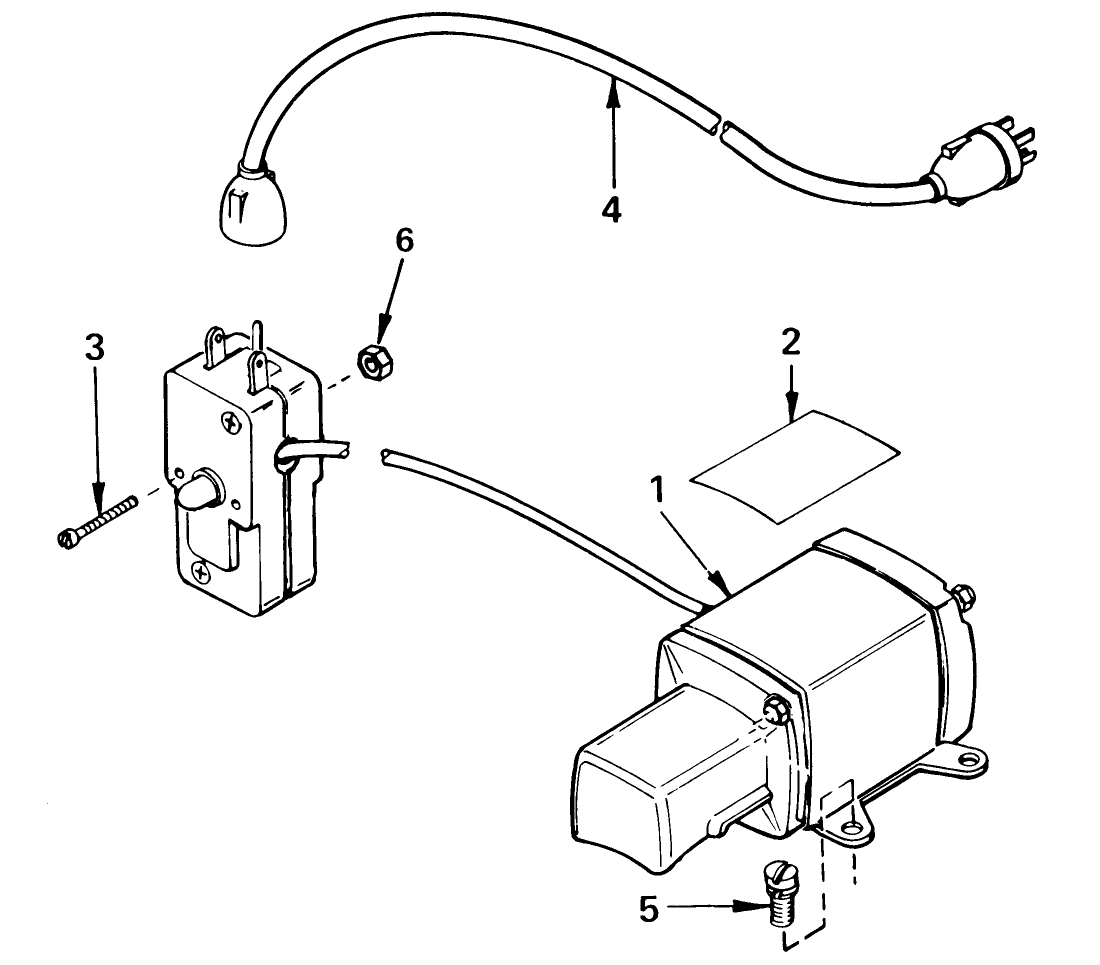 4
6
3
2
1
5