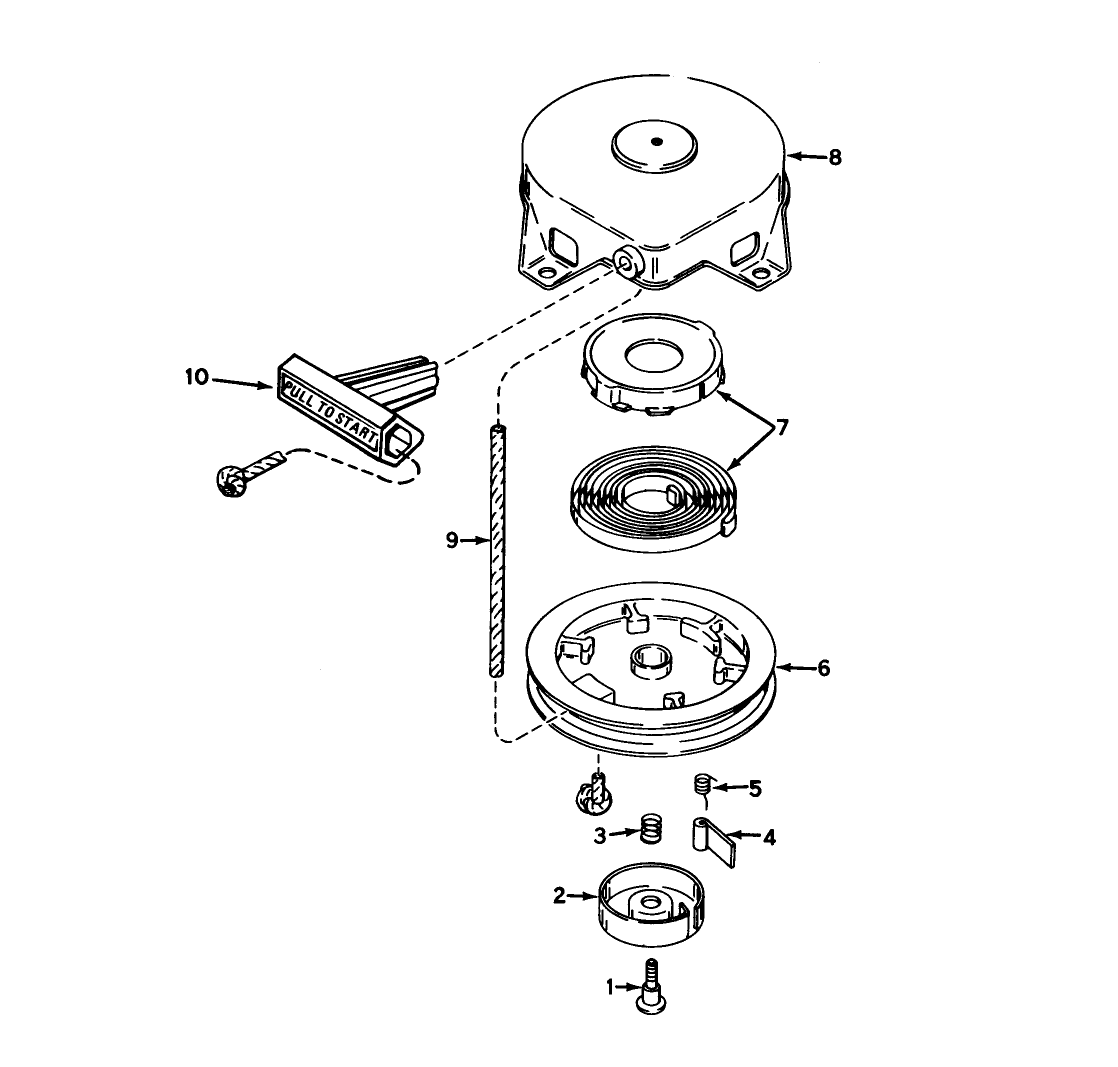 8

10

PULL TO START

7

9

6

5

3

4

2

1