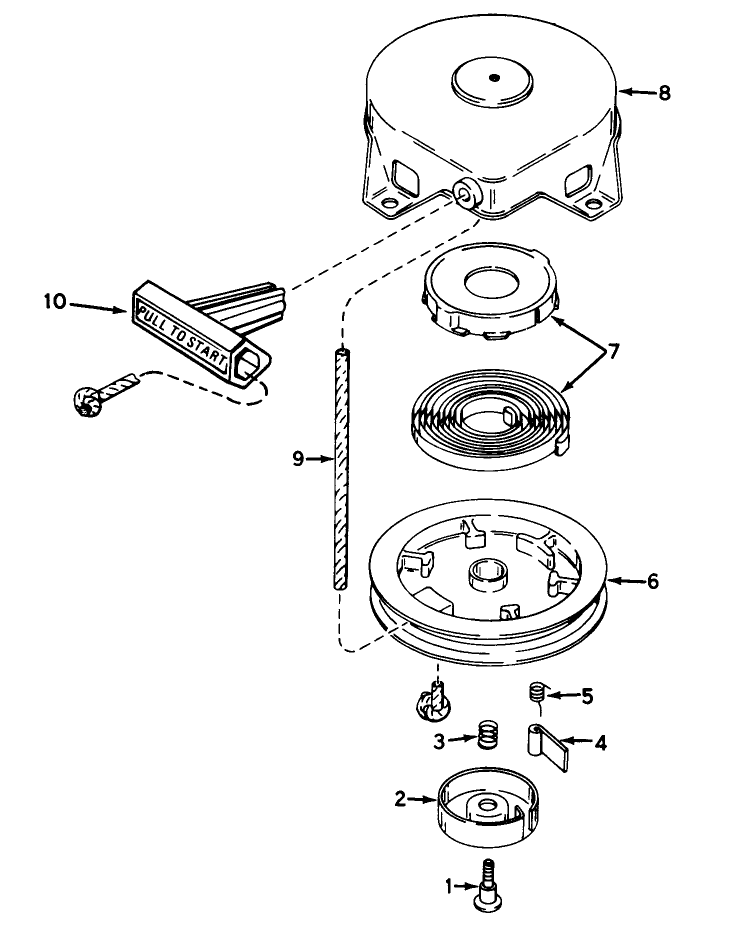 8

10

PULL TO START

7

9

6

5

3

4

2

1