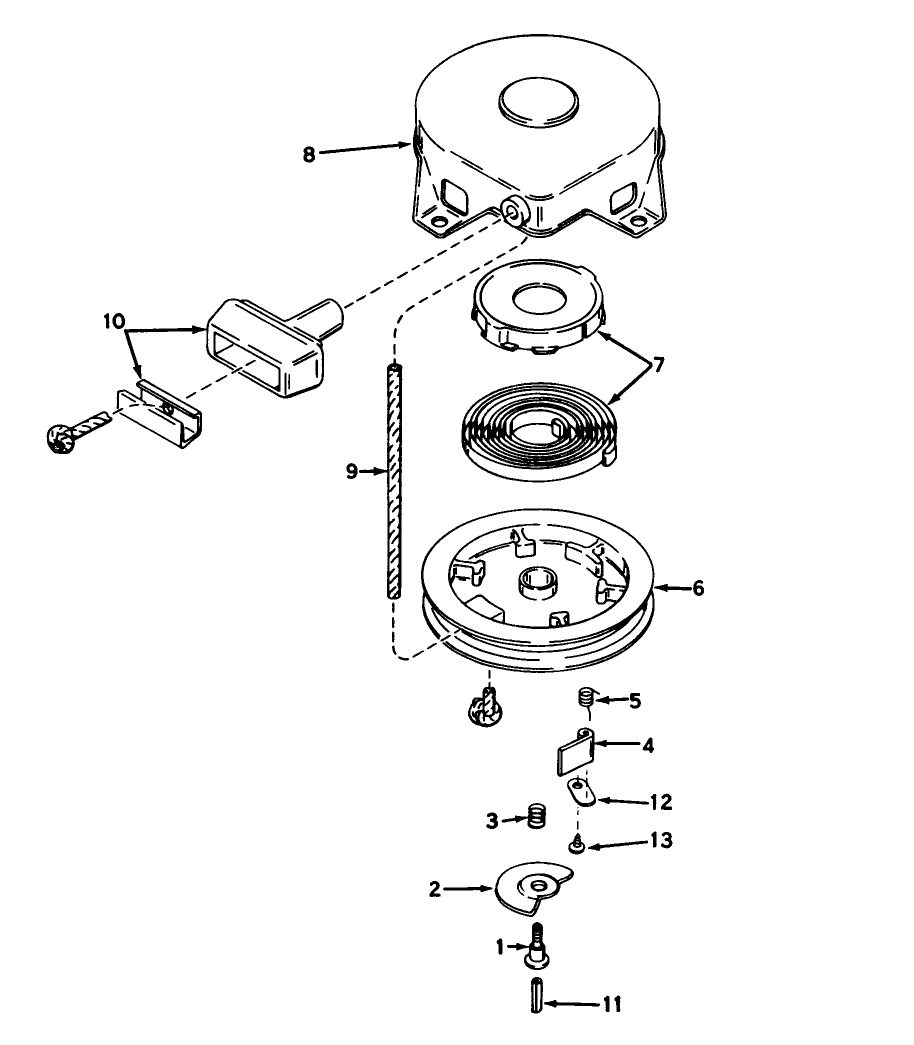 8
10
7
9
6
5
4
12
3
13
2
1
11