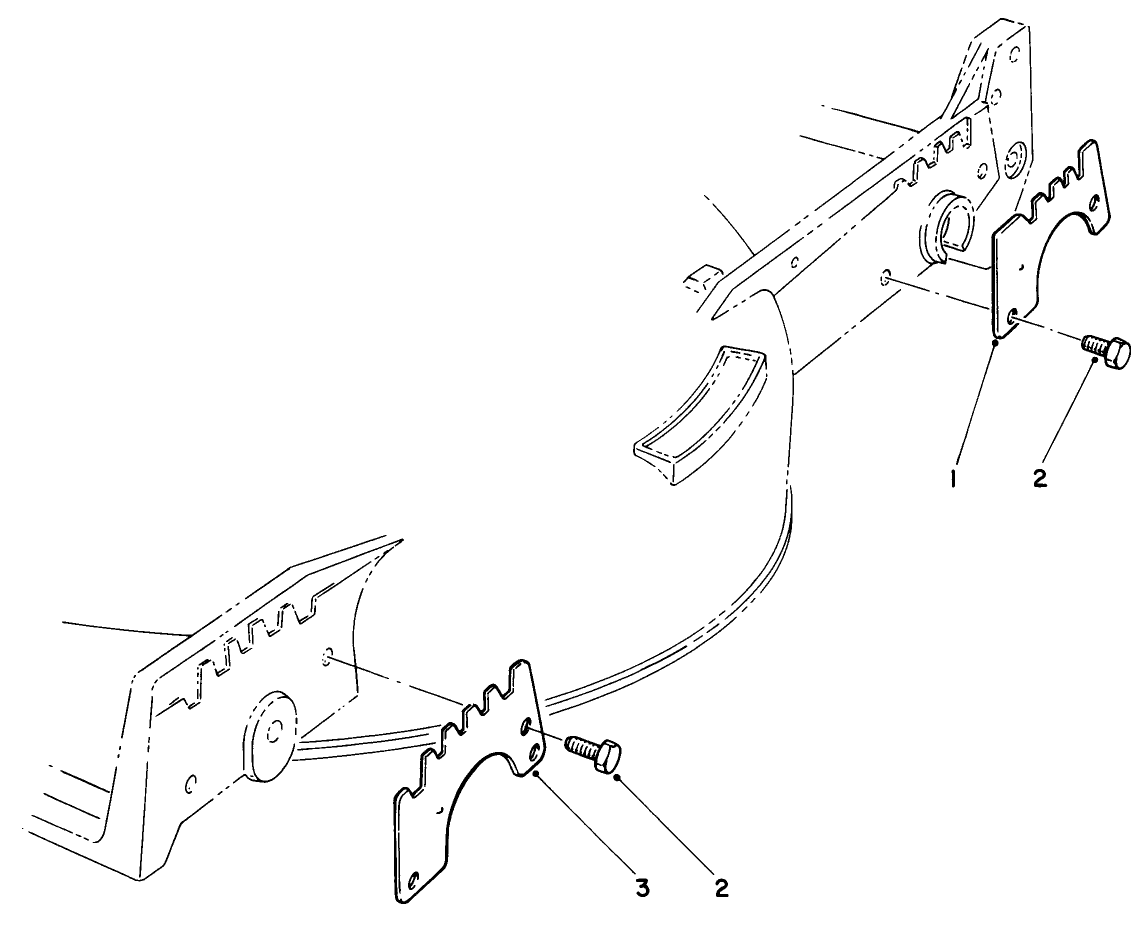 1
2
3
2