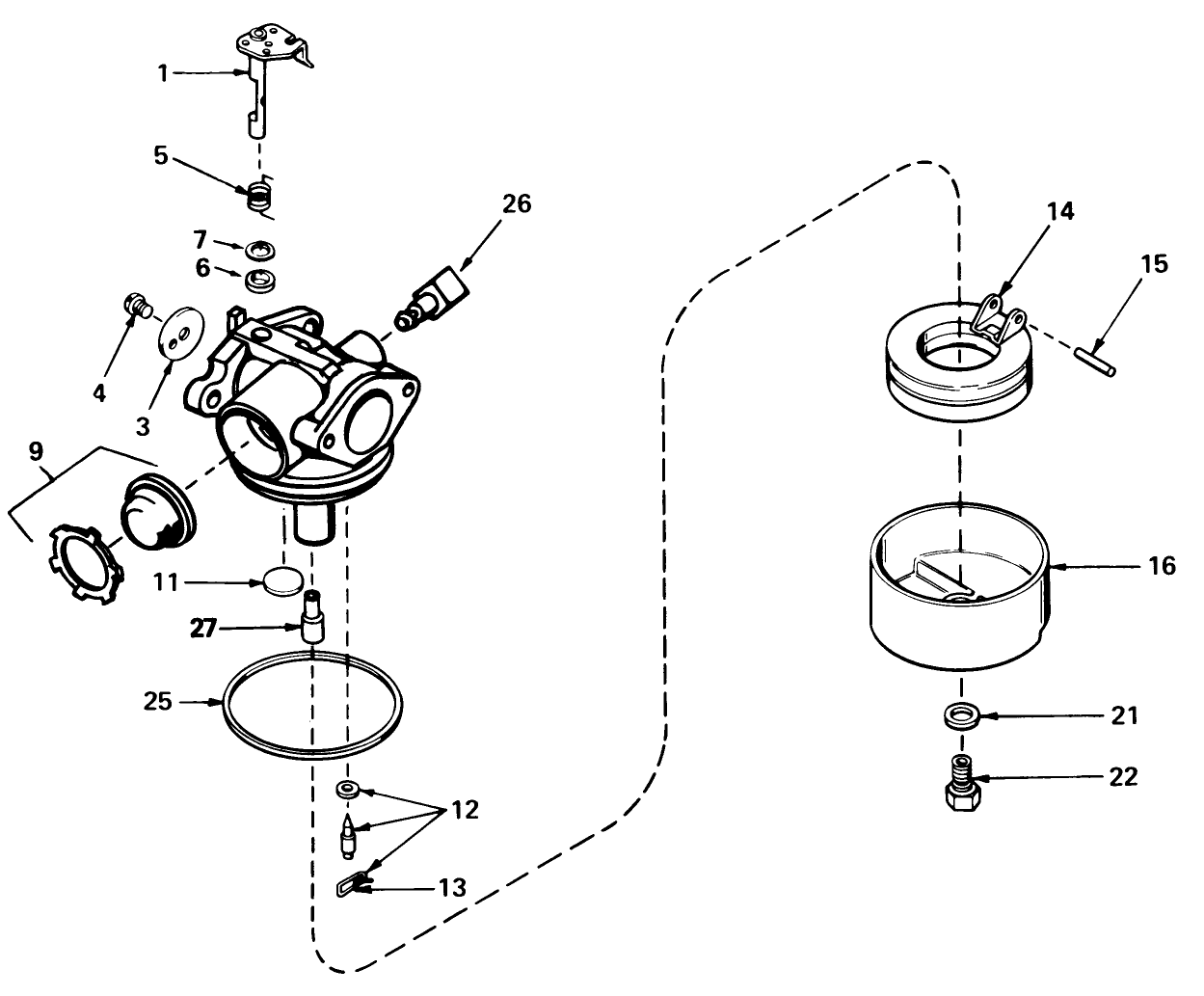 1
5
26
7
6
4
3
9
11
27
25
12
13
14
15
16
21
22