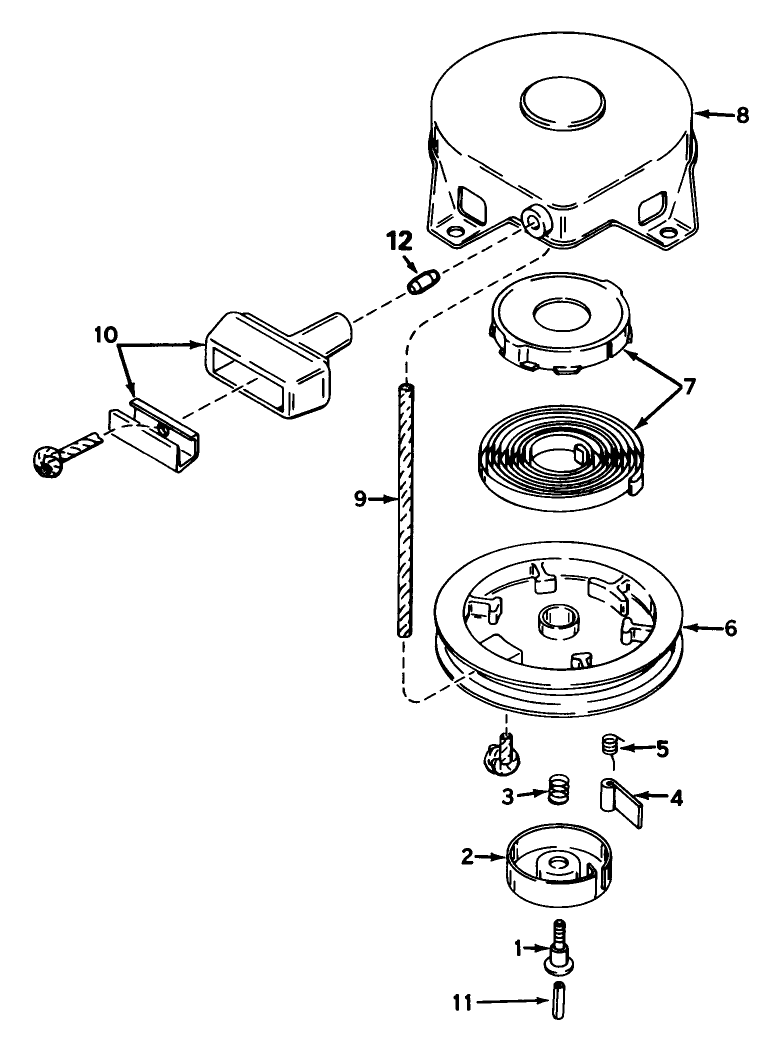 8
12
10
7
9
6
5
3
4
2
1
11