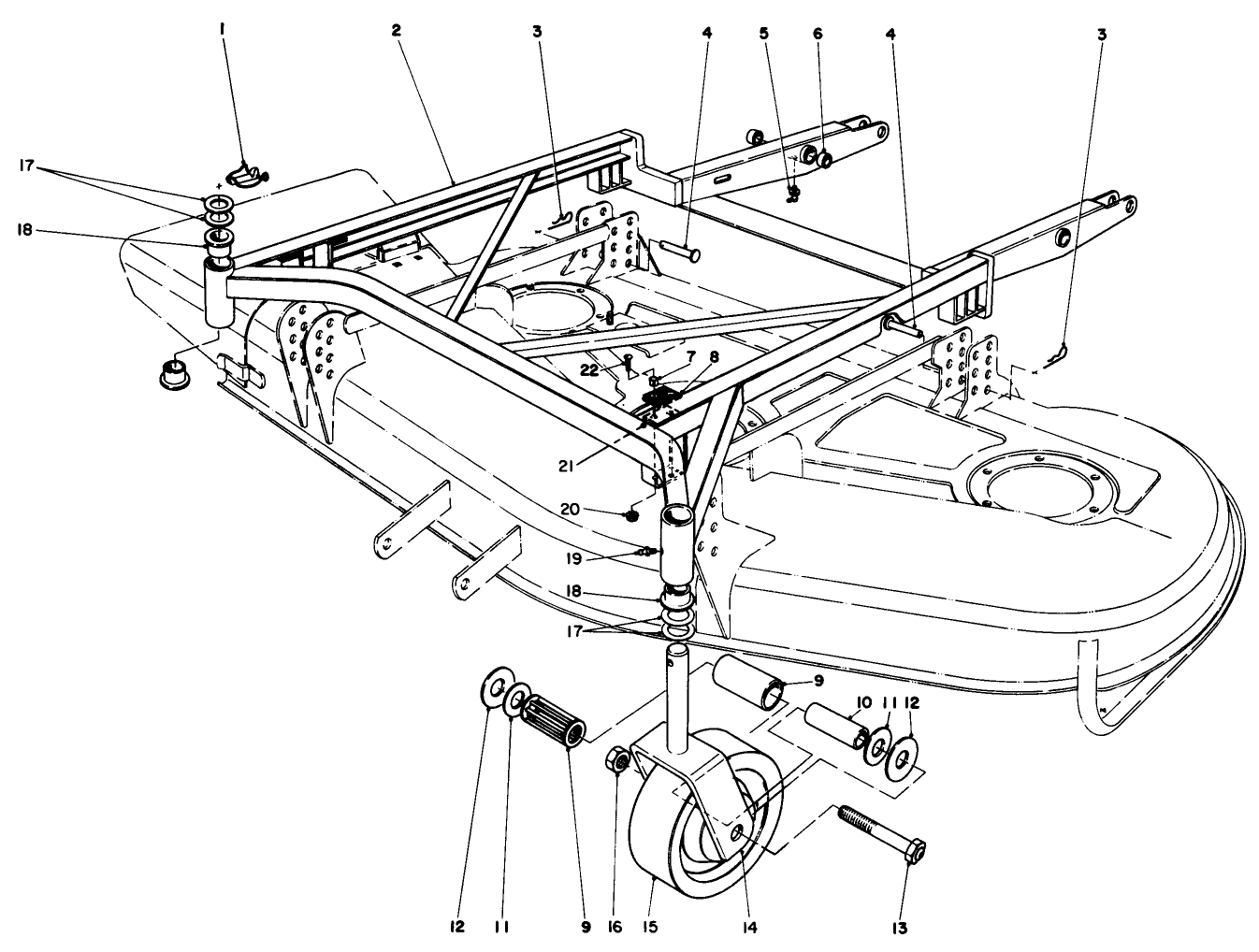 1
2
3
4
5
6
4
3
17
18
22
7
8
21
20
19
18
17
9
10
11
12
12
11
9
16
15
14
13