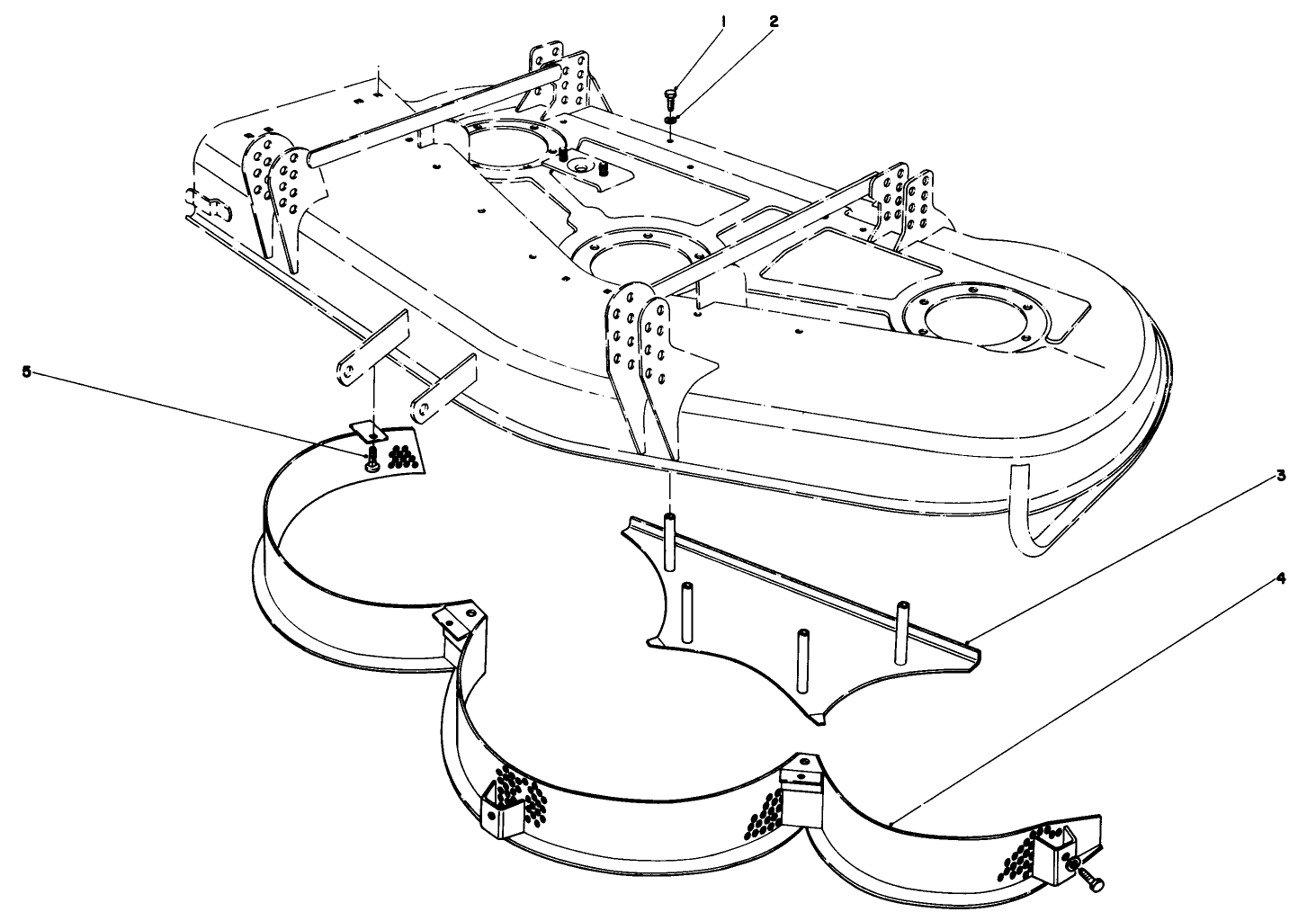 1
2
5
3
4