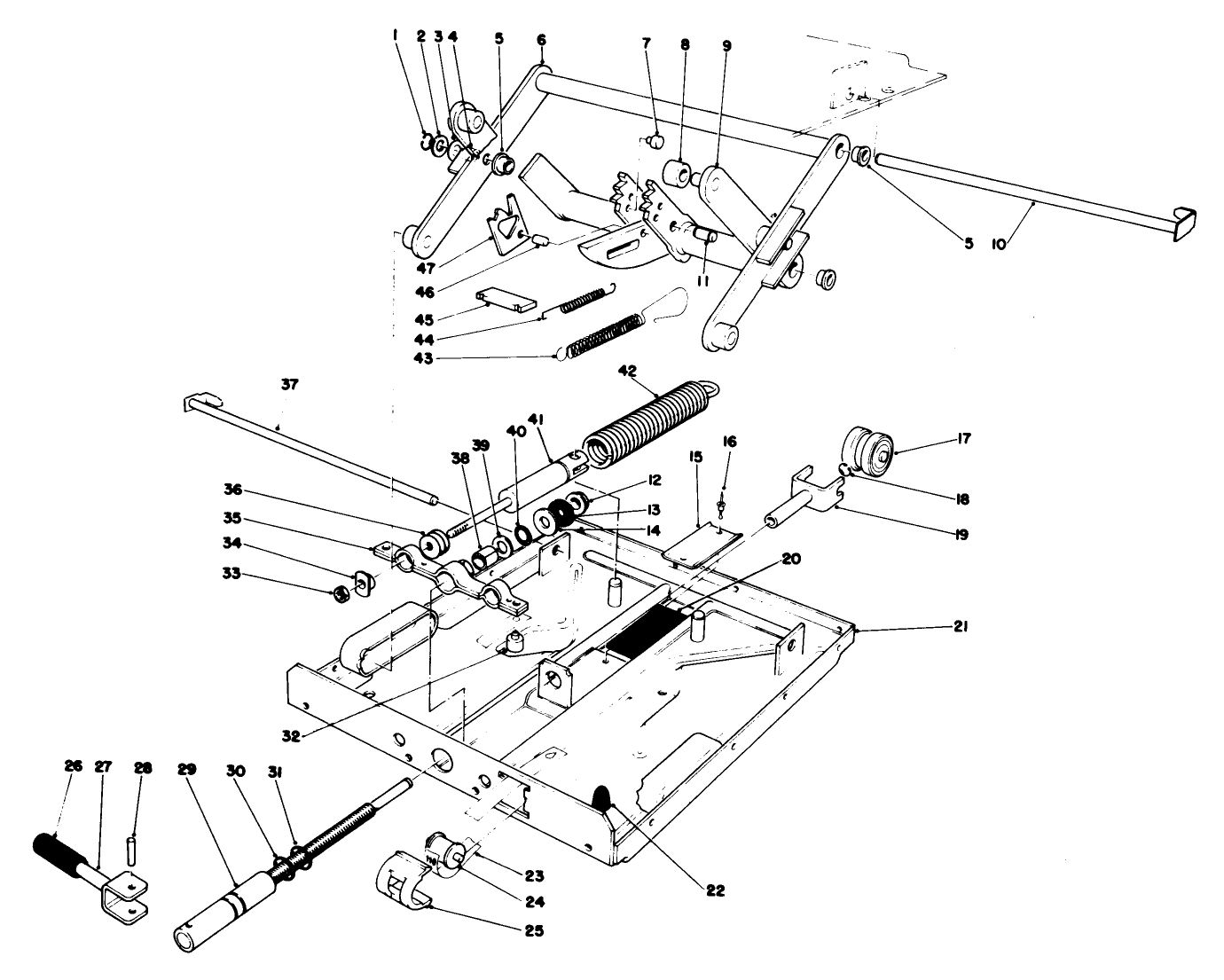 1 2 3 4 5 6 7 8 9
5 10
47
46
11
45
44
43
37
42
41
40
39
38
36
35
34
33
12
13
14
15
16
17
18
19
20
21
32
26 27 28 29 30 31
23
24
25
22