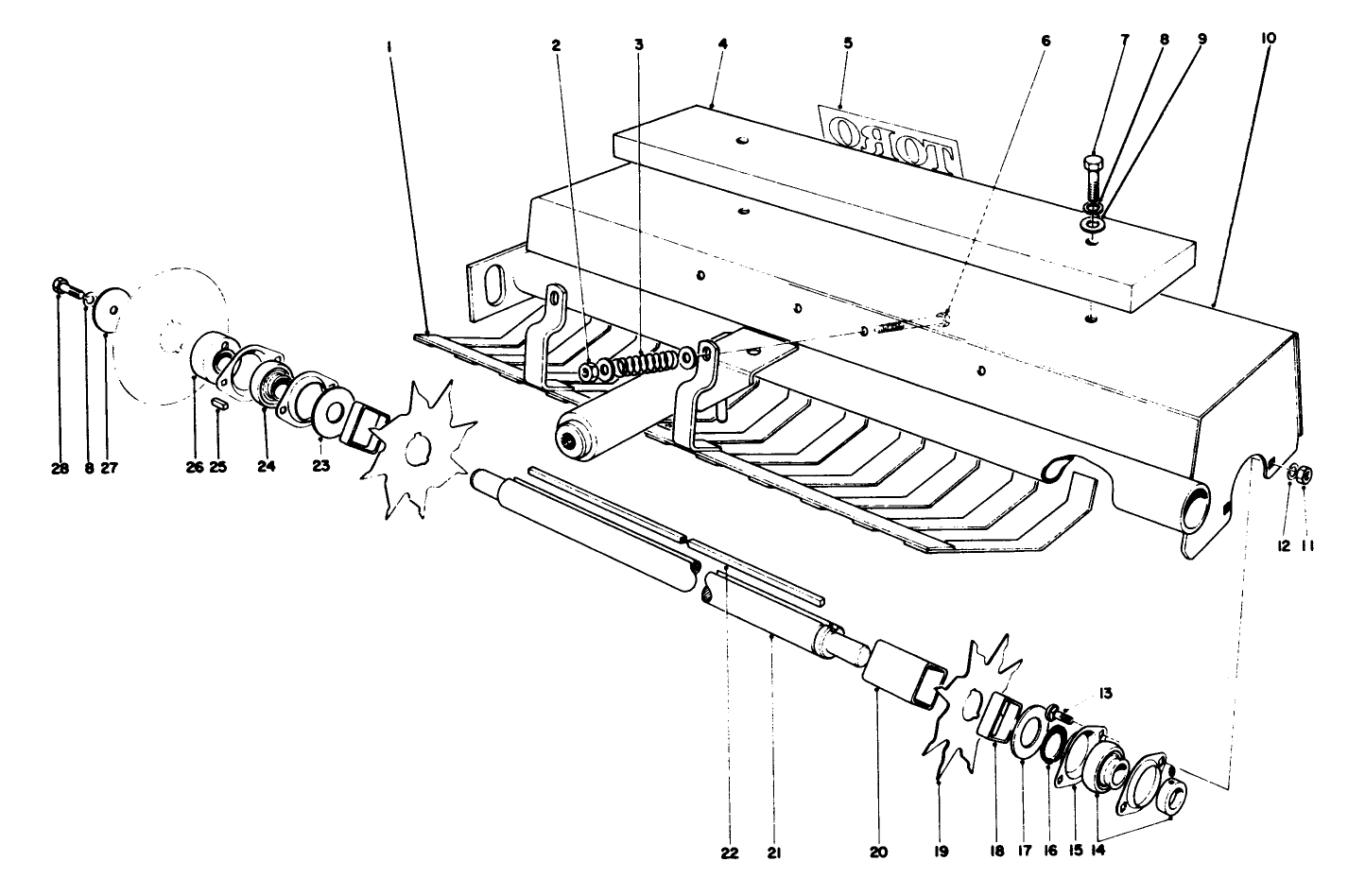 1
2
3
4
5
6
7
8
9
10
TORO
28
8
27
26
25
24
23
12
11
13
22
21
20
19
18
17
16
15
14